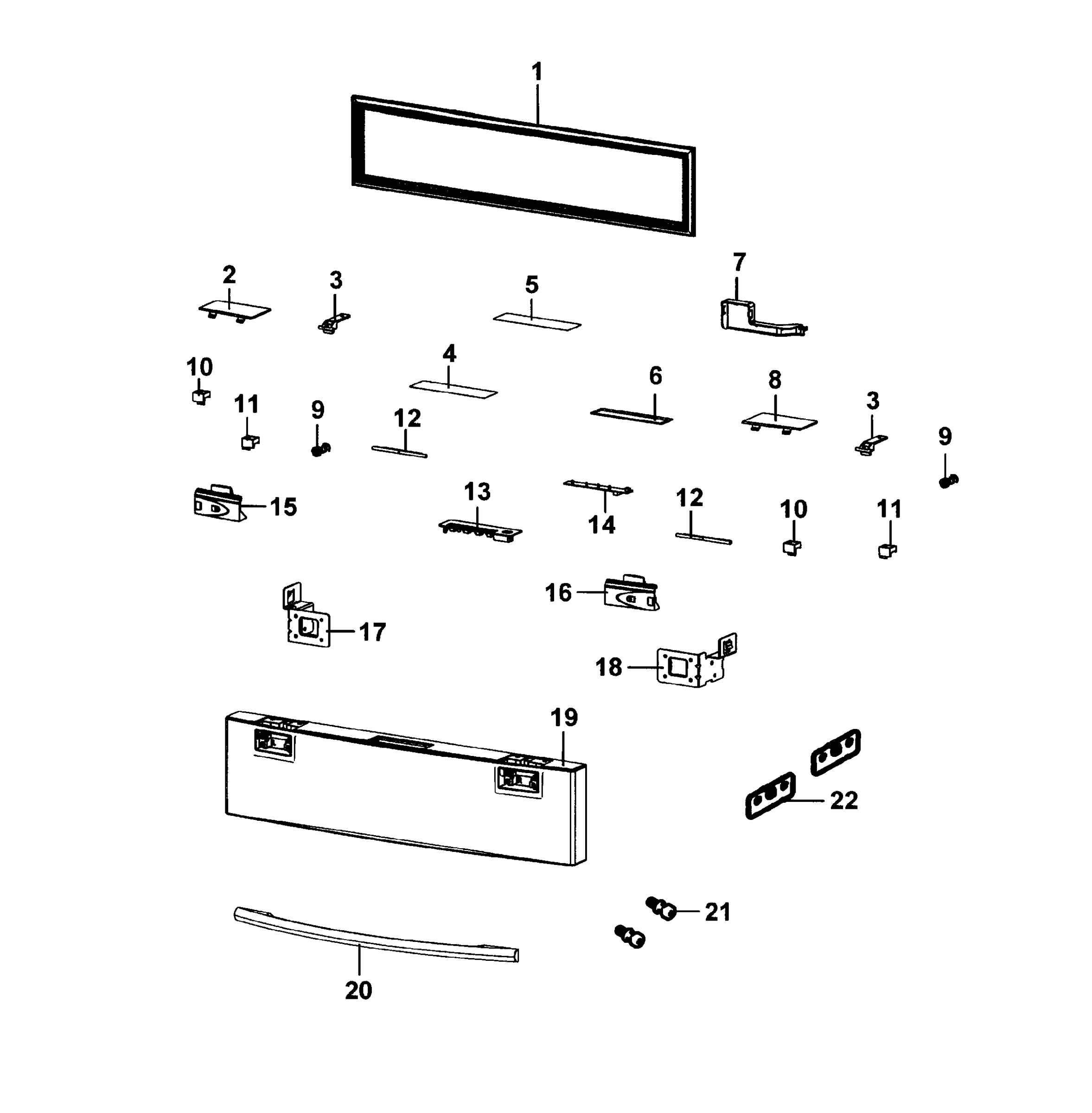 1
2
3
5
7
10
4
6
8
3
11
9
12
9
15
13
14
12
10
11
16
17
18
19
22
21
20