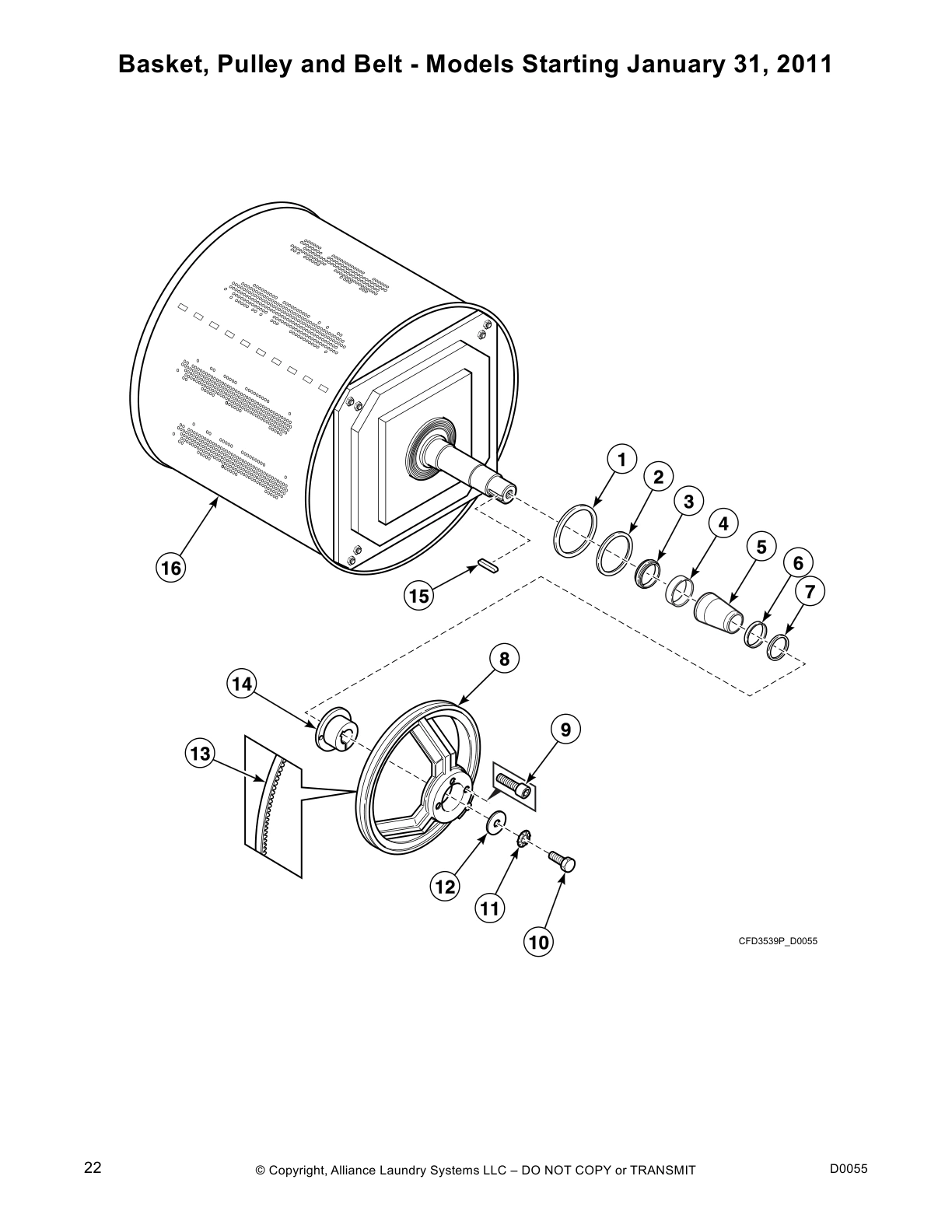 Basket, Pulley and Belt - Models Starting January 31, 2011

1
2
3
4
5
6
7
16
15
8
14
9
13
12
11
10

CFD3539P_D0055

22

© Copyright, Alliance Laundry Systems LLC – DO NOT COPY or TRANSMIT

D0055