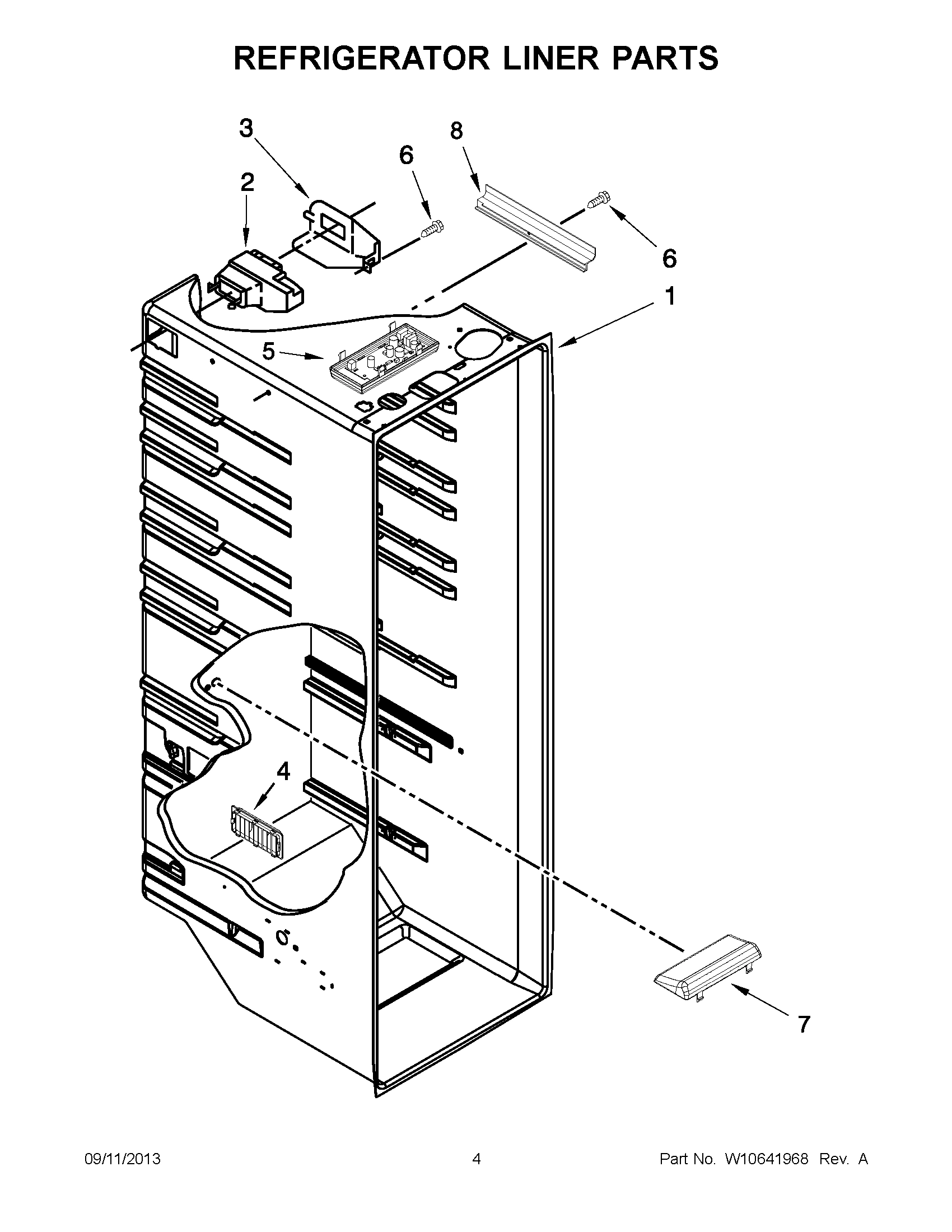 REFRIGERATOR LINER PARTS

3
8
6
2
6
1
5
4
7

09/11/2013
4
Part No. W10641968 Rev. A