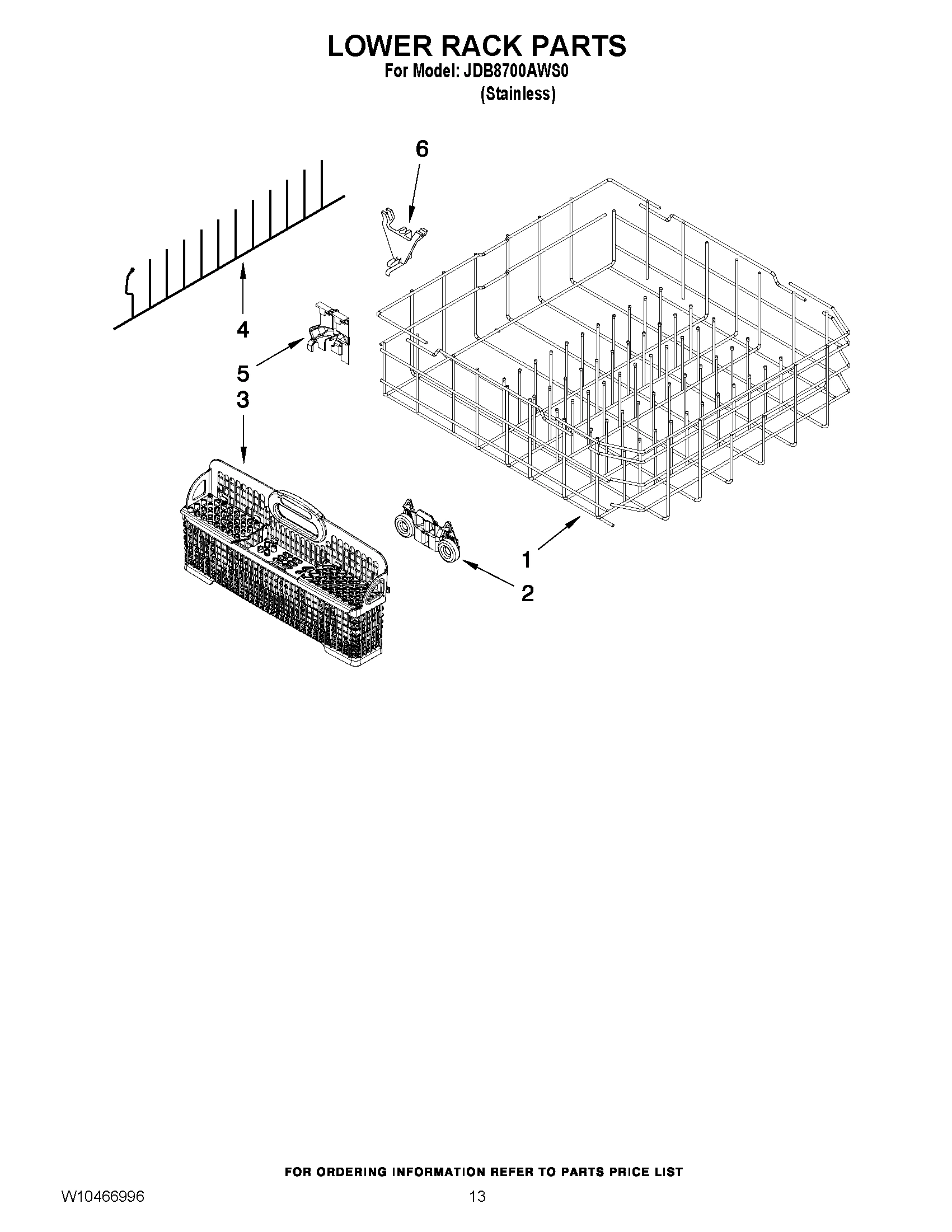 LOWER RACK PARTS
For Model: JDB8700AWS0
(Stainless)

6
4
5
3
1
2

FOR ORDERING INFORMATION REFER TO PARTS PRICE LIST

W10466996

13