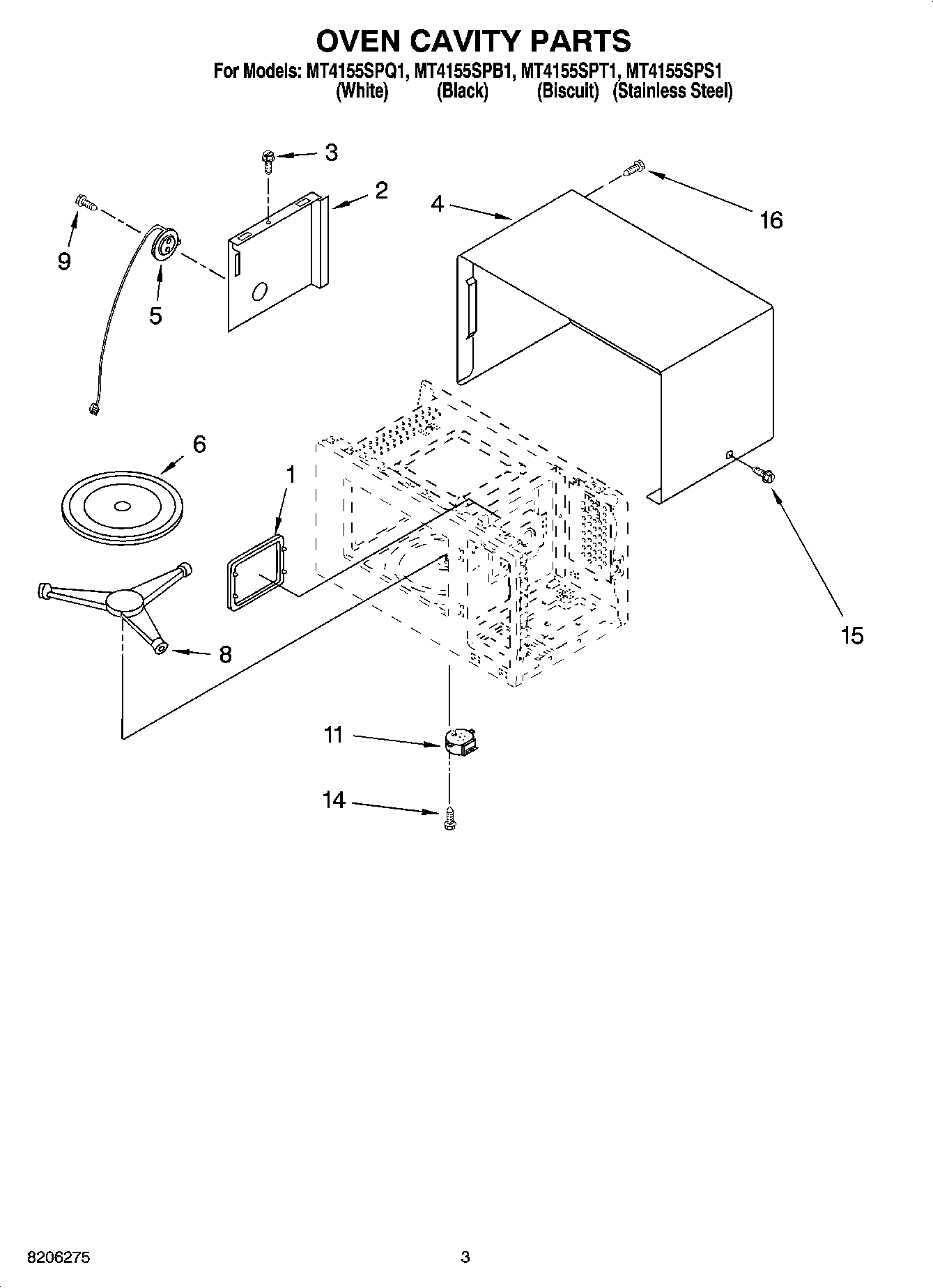 OVEN CAVITY PARTS

For Models: MT4155SPQ1, MT4155SPB1, MT4155SPT1, MT4155SPS1
(White) (Black) (Biscuit) (Stainless Steel)

3
2
4
16
9
5
6
1
8
15
11
14

8206275

3