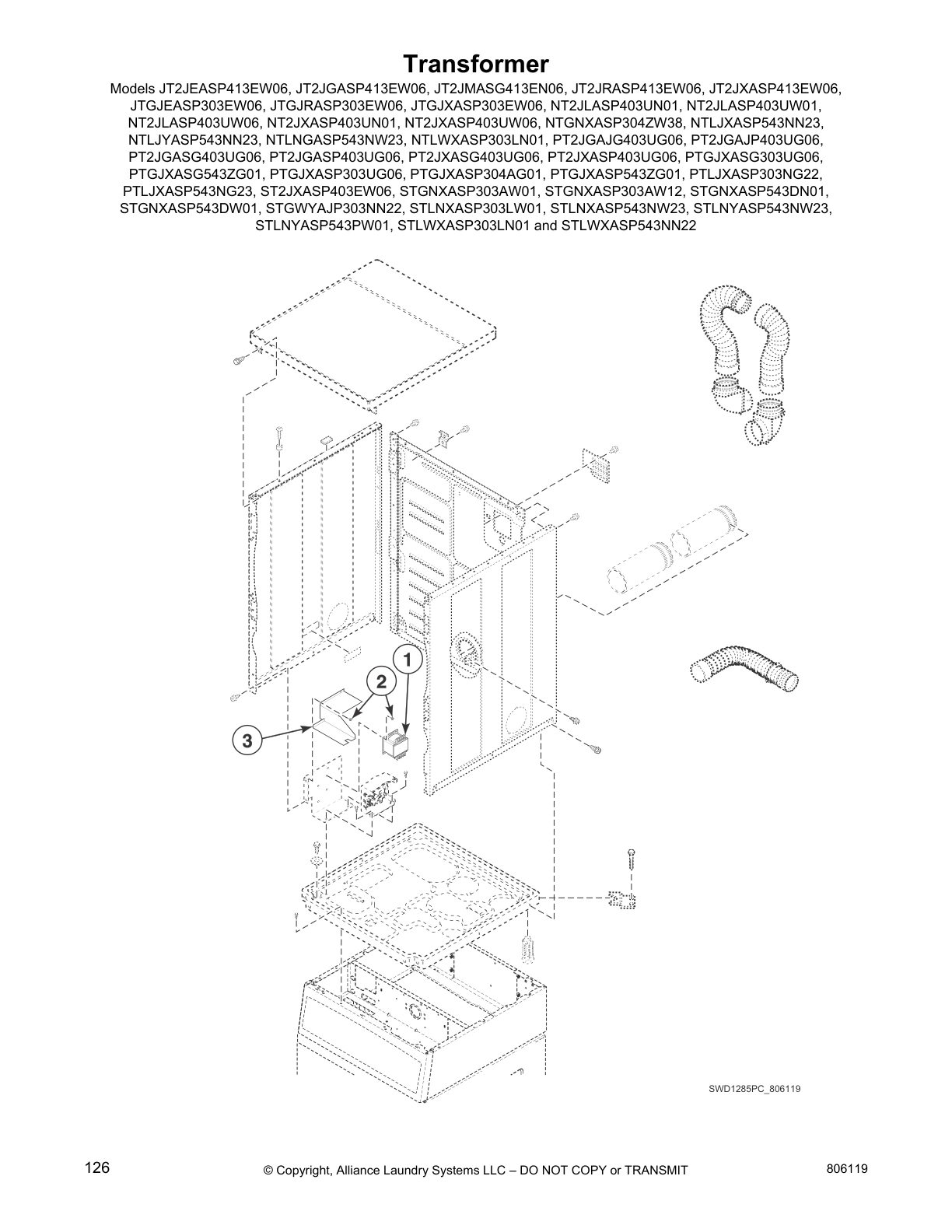 Transformer

Models JT2JEASP413EW06, JT2JGASP413EW06, JT2JMASG413EN06, JT2JRASP413EW06, JT2JXASP413EW06, JTGJEASP303EW06, JTGJRASP303EW06, JTGJXASP303EW06, NT2JLASP403UN01, NT2JLASP403UW01, NT2JLASP403UW06, NT2JXASP403UN01, NT2JXASP403UW06, NTGNXASP304ZW38, NTLJXASP543NN23, NTLJYASP543NN23, NTLNGASP543NW23, NTLWXASP303LN01, PT2JGAJG403UG06, PT2JGAJP403UG06, PT2JGASG403UG06, PT2JGASP403UG06, PT2JXASG403UG06, PT2JXASP403UG06, PTGJXASG303UG06, PTGJXASG543ZG01, PTGJXASP303UG06, PTGJXASP304AG01, PTGJXASP543ZG01, PTLJXASP303NG22, PTLJXASP543NG23, ST2JXASP403EW06, STGNXASP303AW01, STGNXASP303AW12, STGNXASP543DN01, STGNXASP543DW01, STGWYAJP303NN22, STLNXASP303LW01, STLNXASP543NW23, STLNYASP543NW23, STLNYASP543PW01, STLWXASP303LN01 and STLWXASP543NN22

1

2

3

SWD1285PC_806119

126

© Copyright, Alliance Laundry Systems LLC – DO NOT COPY or TRANSMIT

806119