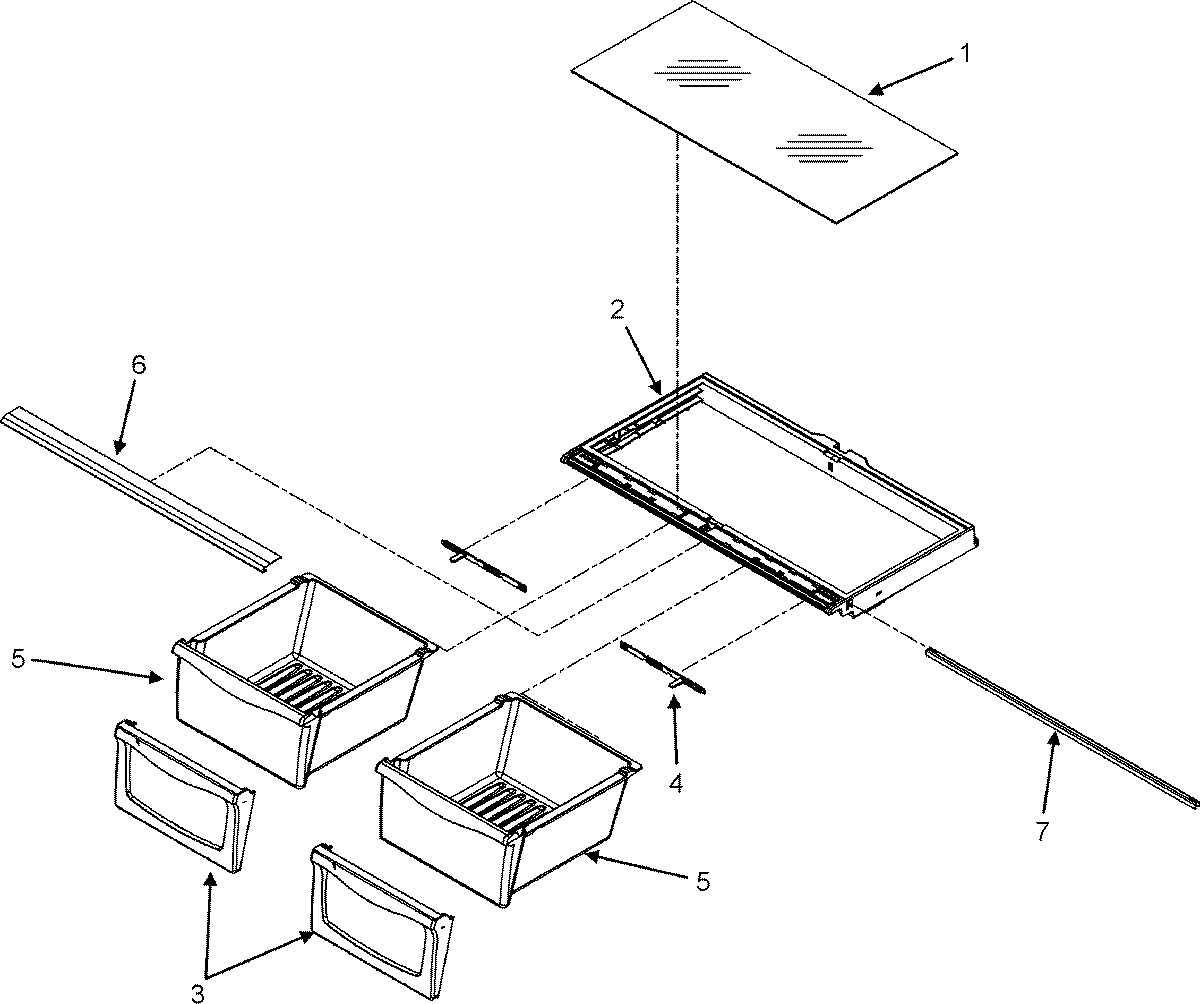 1
2
6
5
4
7
5
3