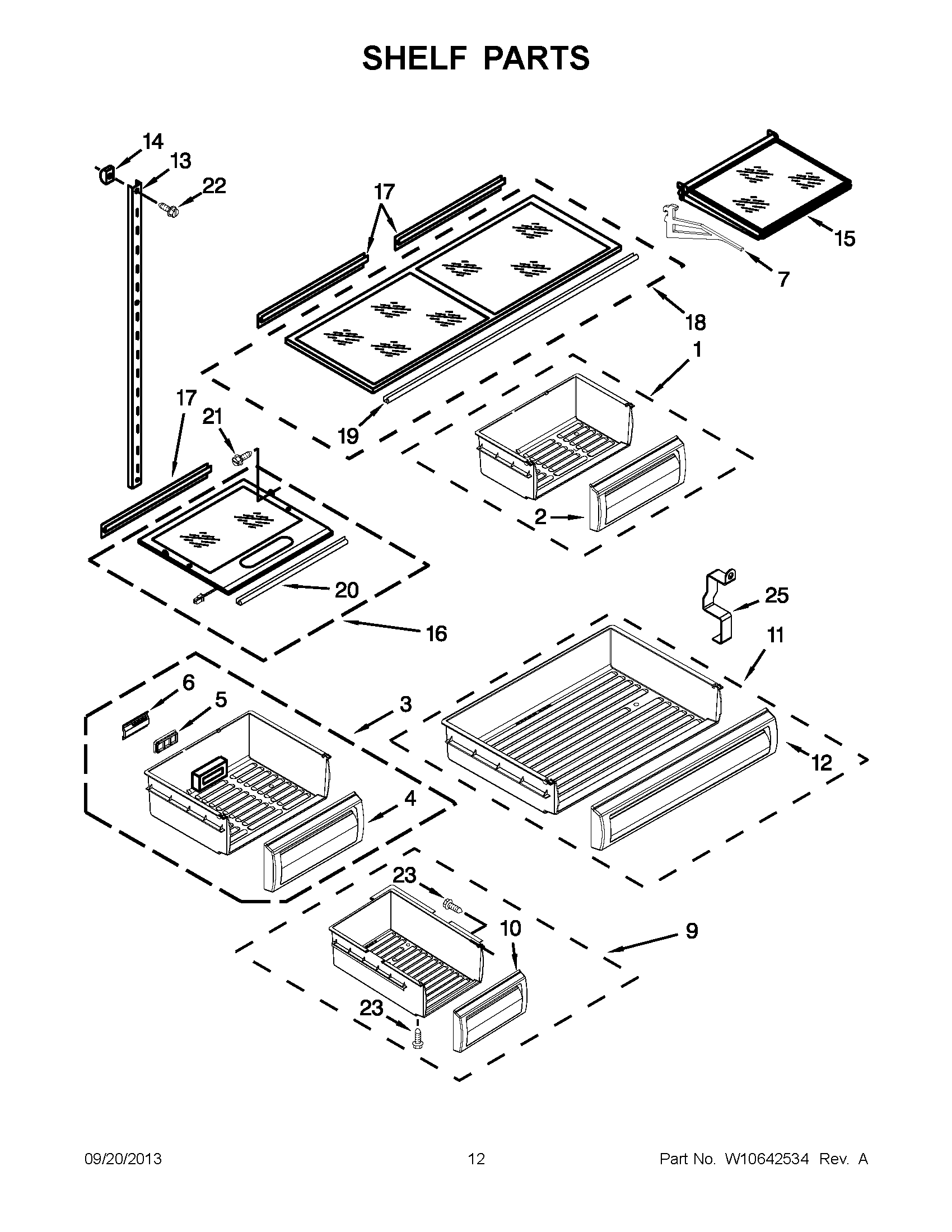 SHELF PARTS

14
13
22
17
15
7
18
1
17
21
19
2
20
16
25
11
6
5
3
12
4
23
10
9
23

09/20/2013
12
Part No. W10642534 Rev. A