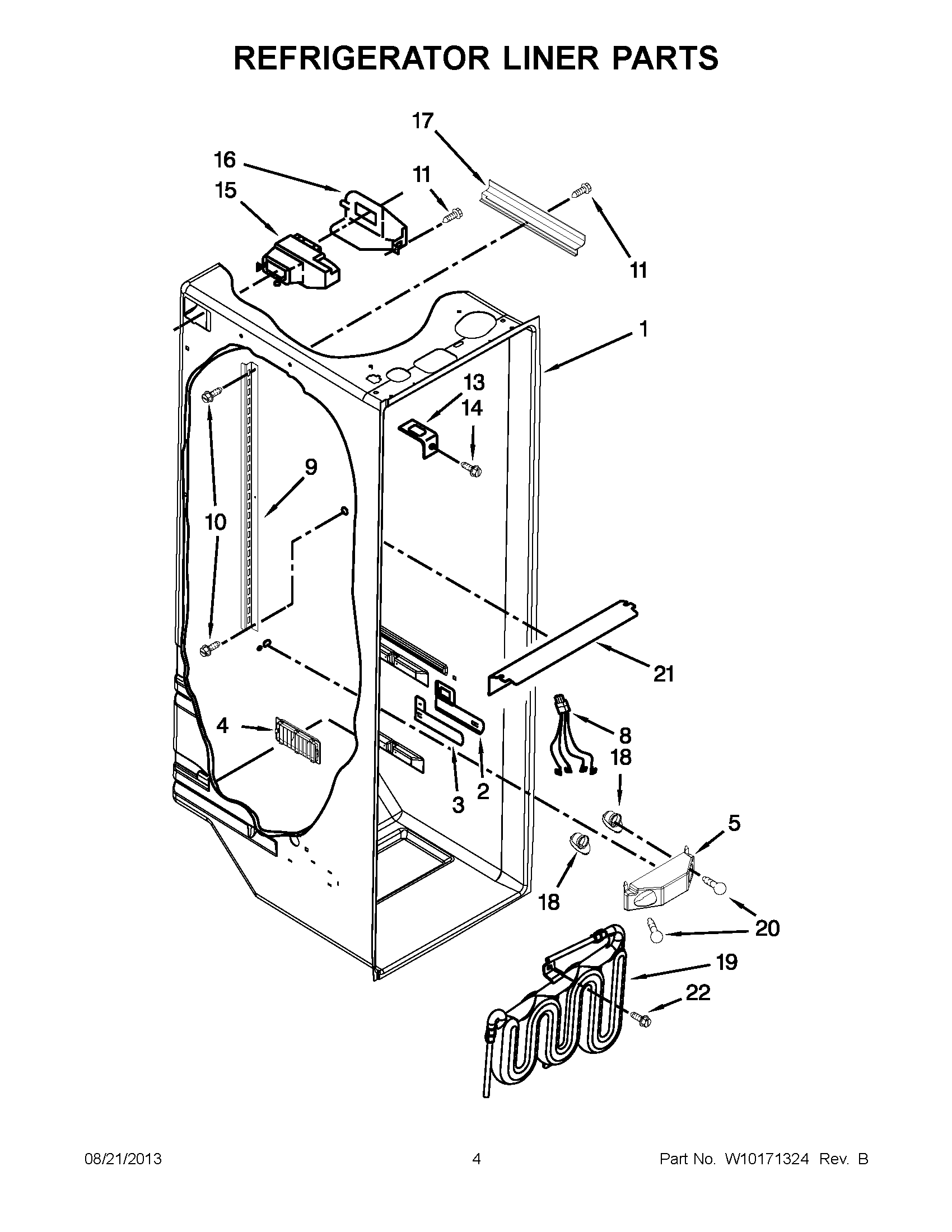 REFRIGERATOR LINER PARTS

17
16
11
15
11
1
13
14
9
10
21
4
8
18
3
2
5
18
20
19
22

08/21/2013
4
Part No. W10171324 Rev. B