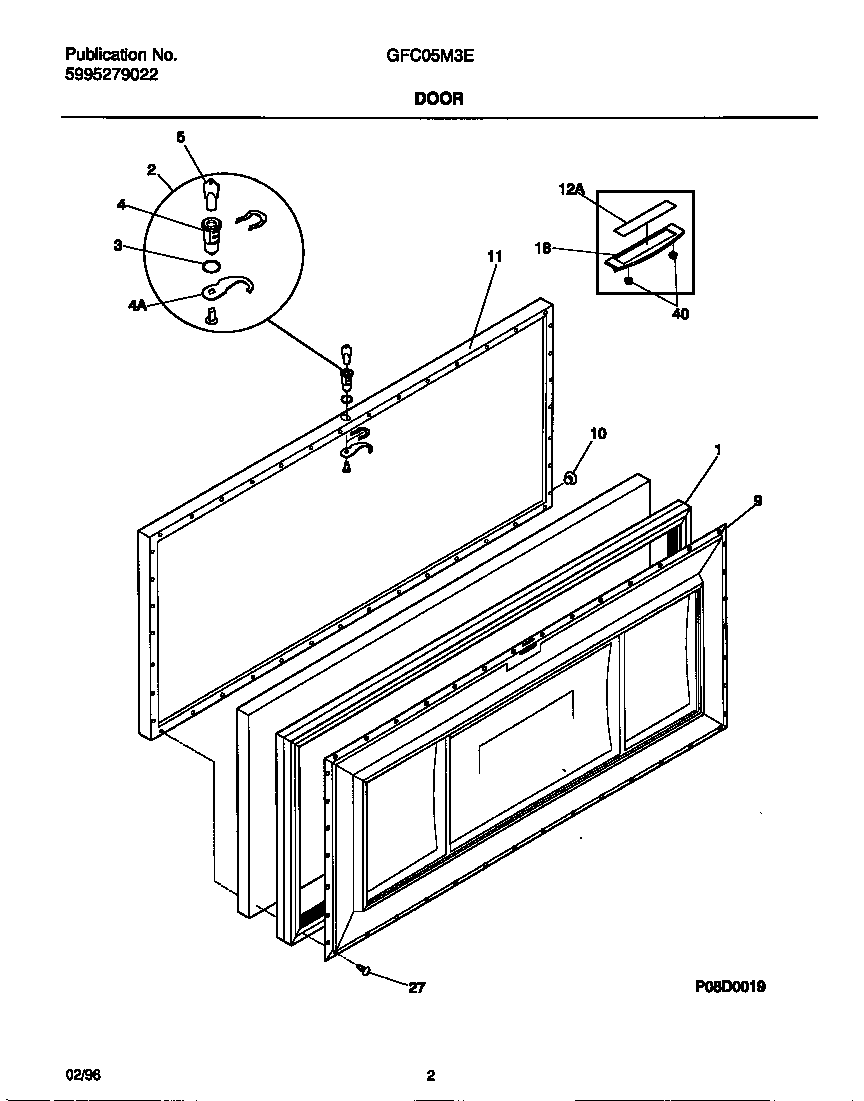 Publication No.
5995279022

GFC05M3E

DOOR

5
2
4
3
4A
12A
18
40
11
10
1
9
27

P08D0019

02/96

2