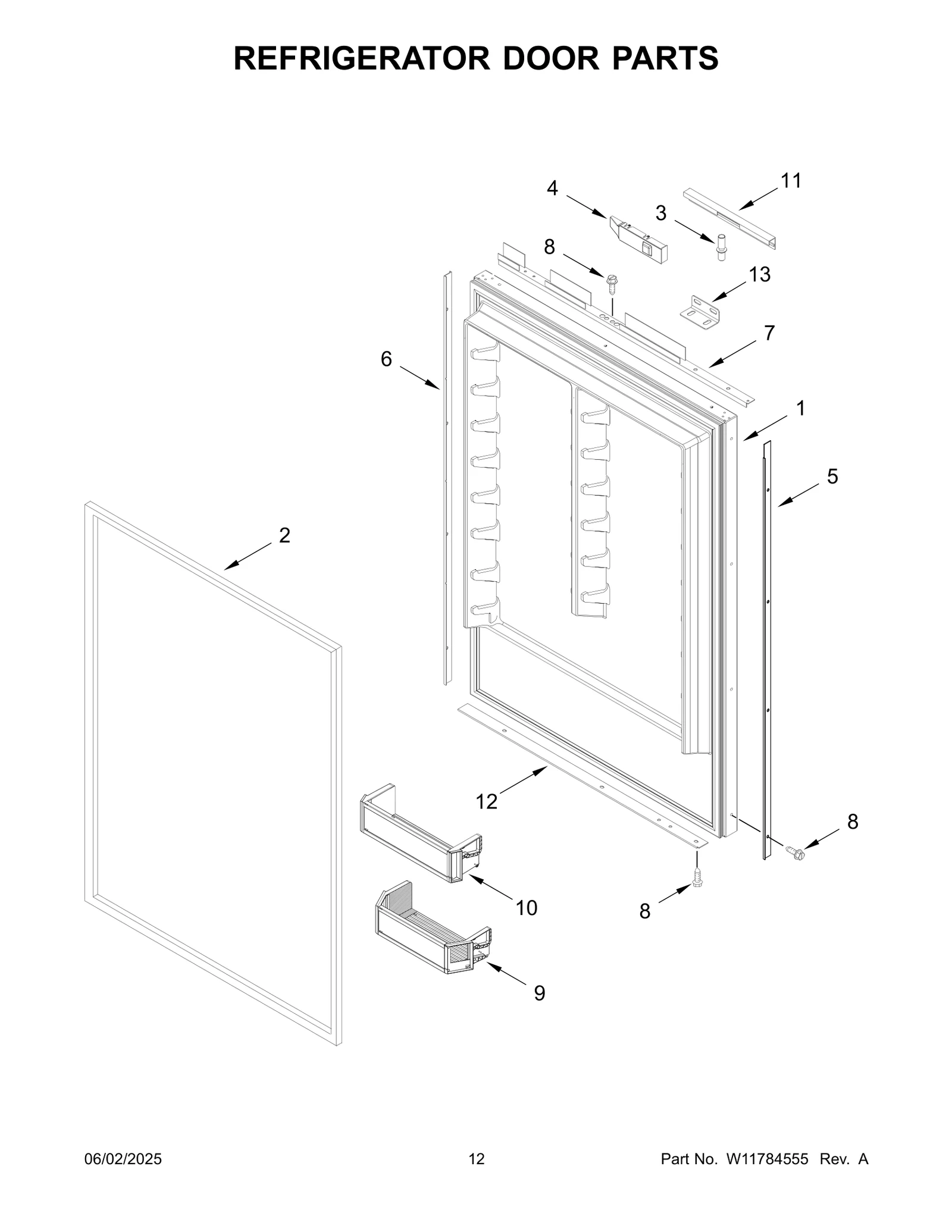 REFRIGERATOR DOOR PARTS

4
11
3
8
13
7
6
1
5
2
12
8
10
8
9

06/02/2025
12
Part No. W11784555 Rev. A