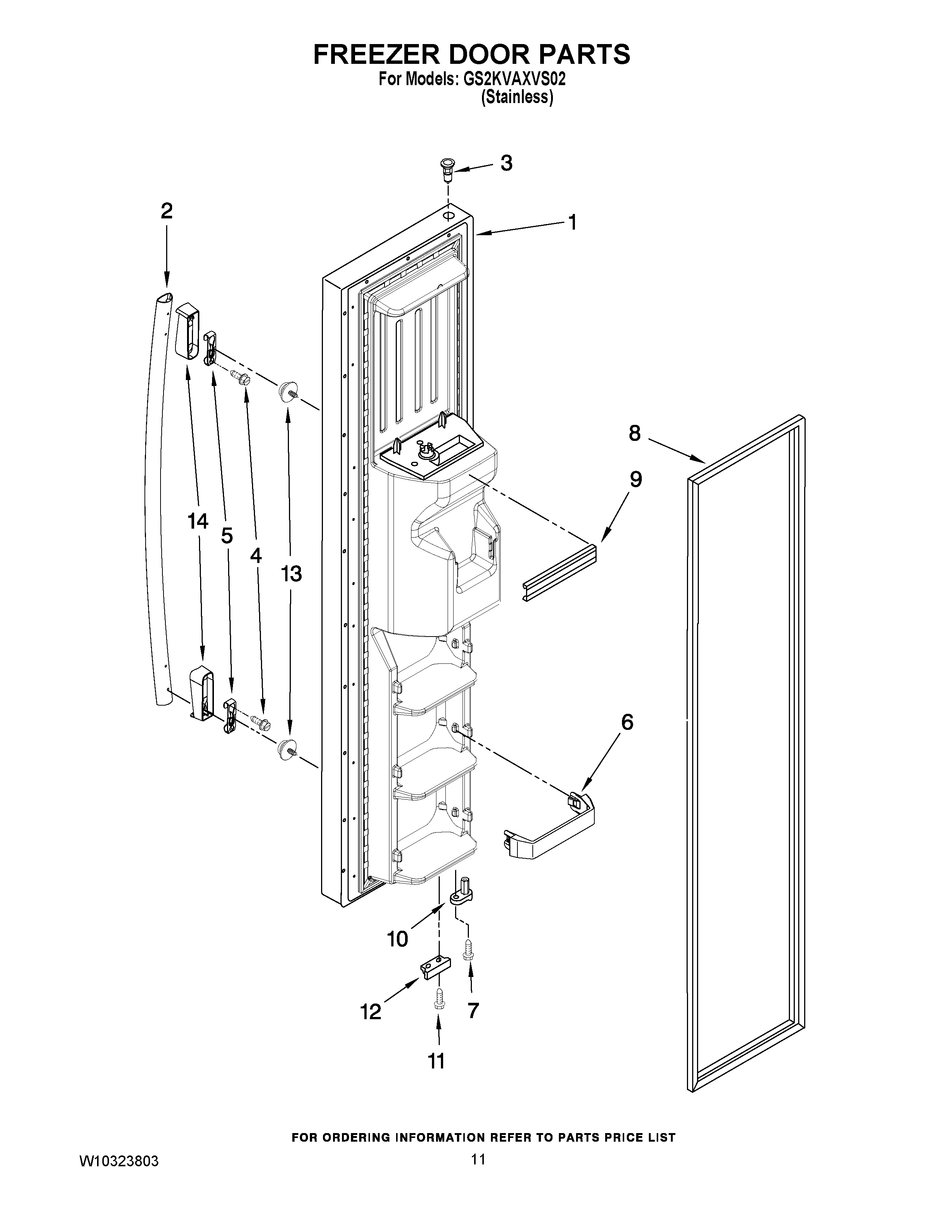 FREEZER DOOR PARTS
For Models: GS2KVAXVS02
(Stainless)

3
2
1
8
9
14
5
4
13
6
10
12
7
11

FOR ORDERING INFORMATION REFER TO PARTS PRICE LIST

W10323803

11