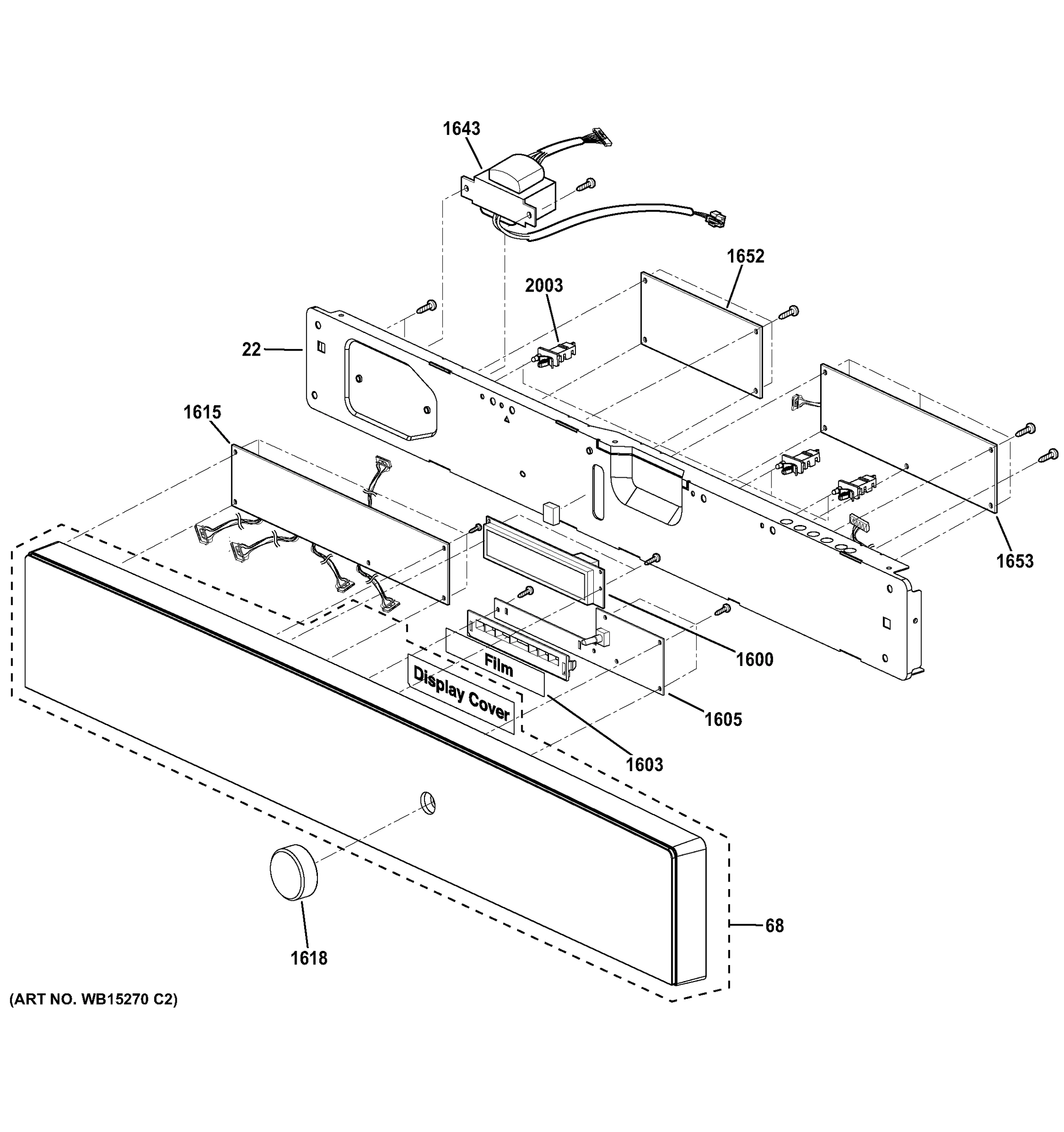 1643

1652

2003

22

1615

1653

1600

Film

Display Cover

1605

1603

68

1618

(ART NO. WB15270 C2)