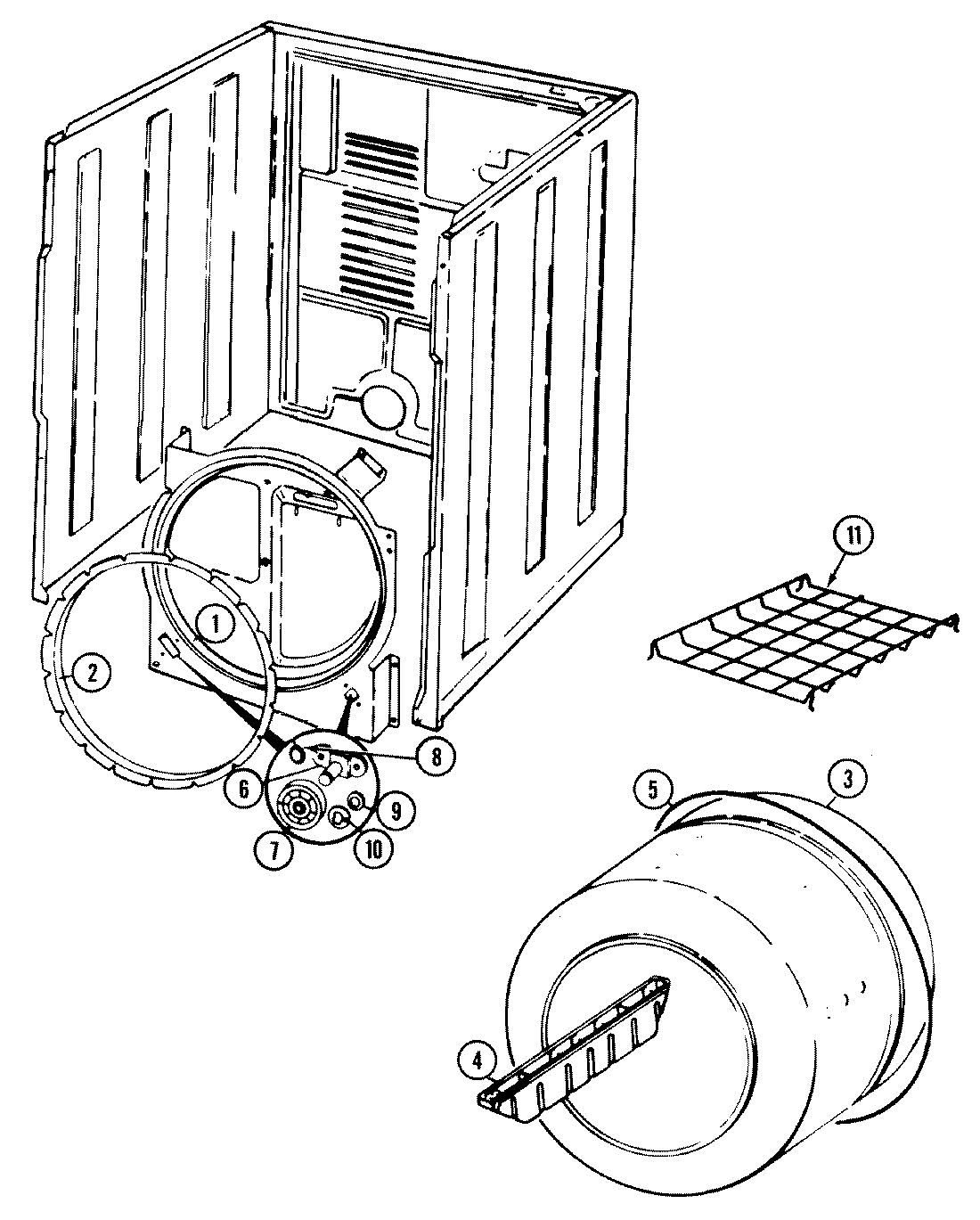 11
1
2
8
6
9
7
10
5
3
4