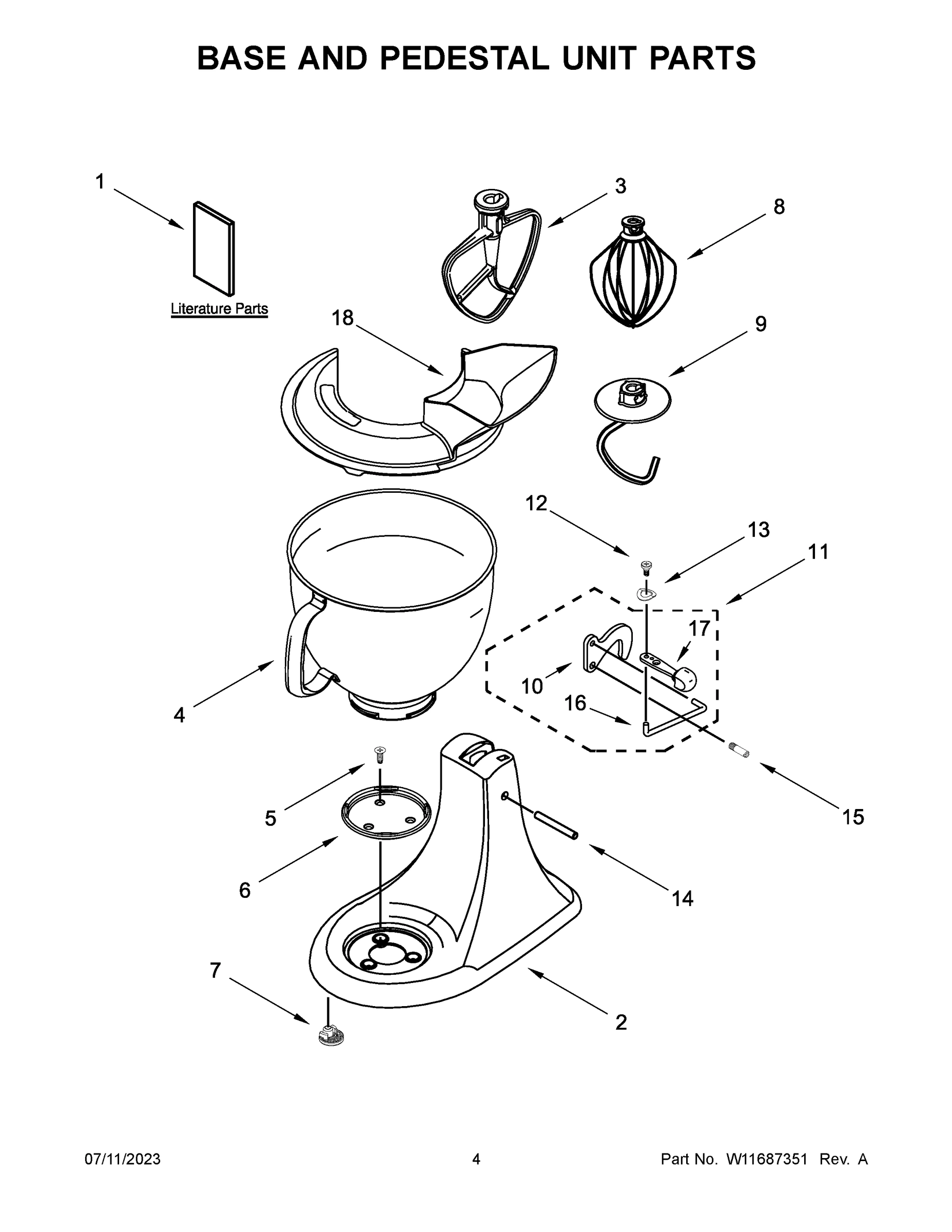 BASE AND PEDESTAL UNIT PARTS

1

Literature Parts

3

8

18

9

12

13

11

17

10

16

4

15

5

6

14

7

2

07/11/2023

4

Part No. W11687351 Rev. A