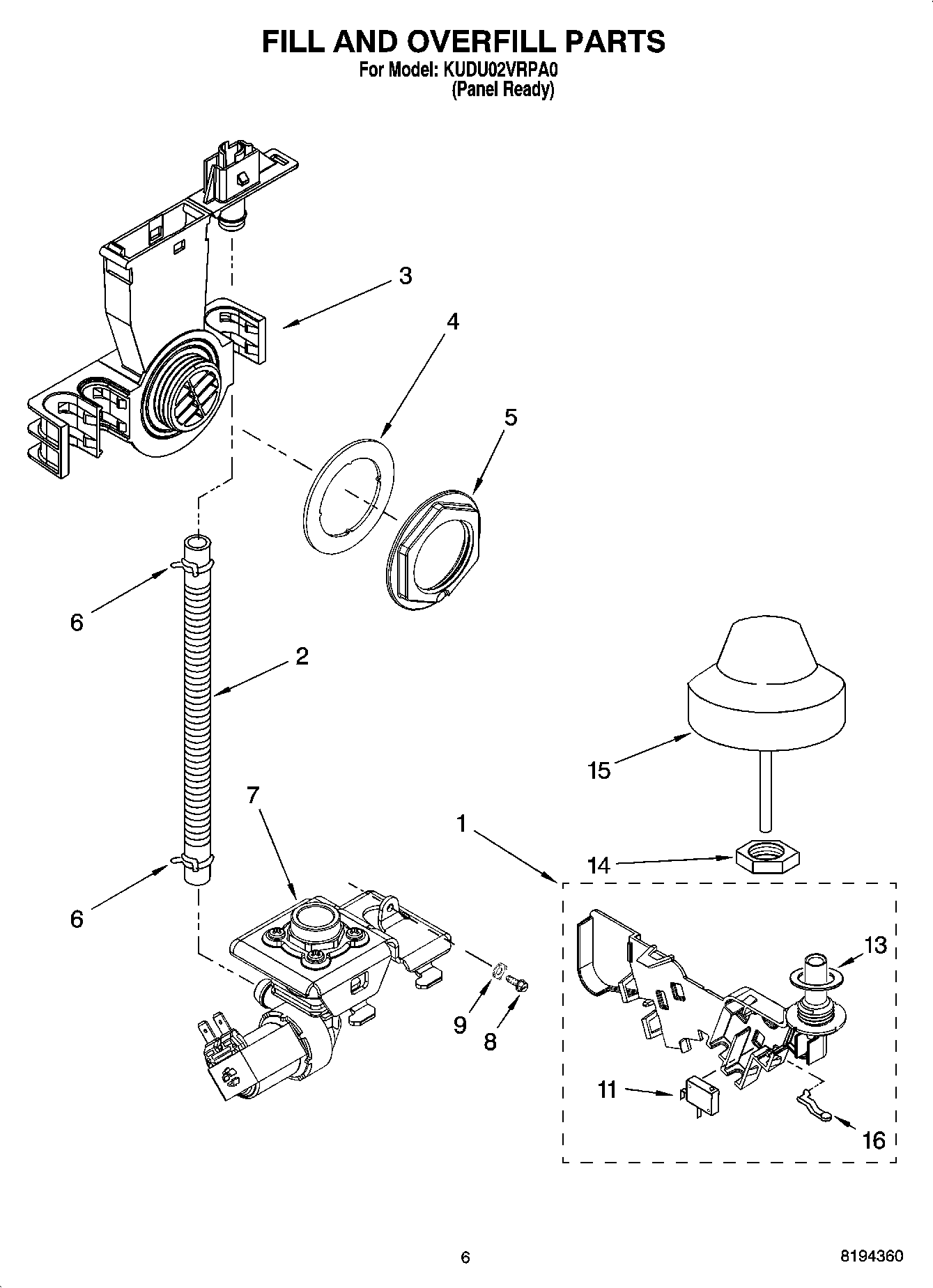 FILL AND OVERFILL PARTS
For Model: KUDU02VRPA0
(Panel Ready)

3
4
5
6
2
15
7
1
14
6
13
9
8
11
16

6
8194360