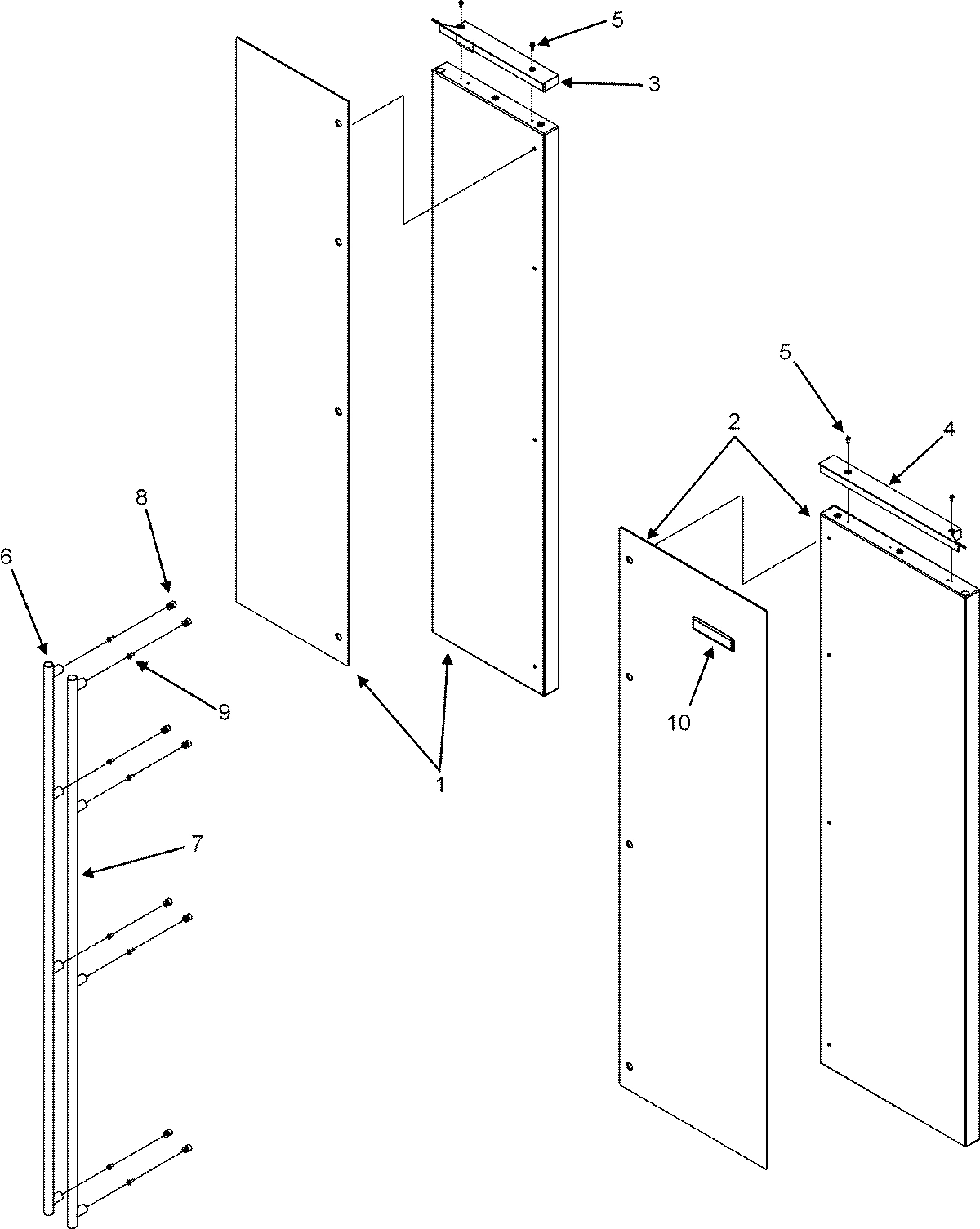 5
3
5
2
4
8
6
9
10
1
7