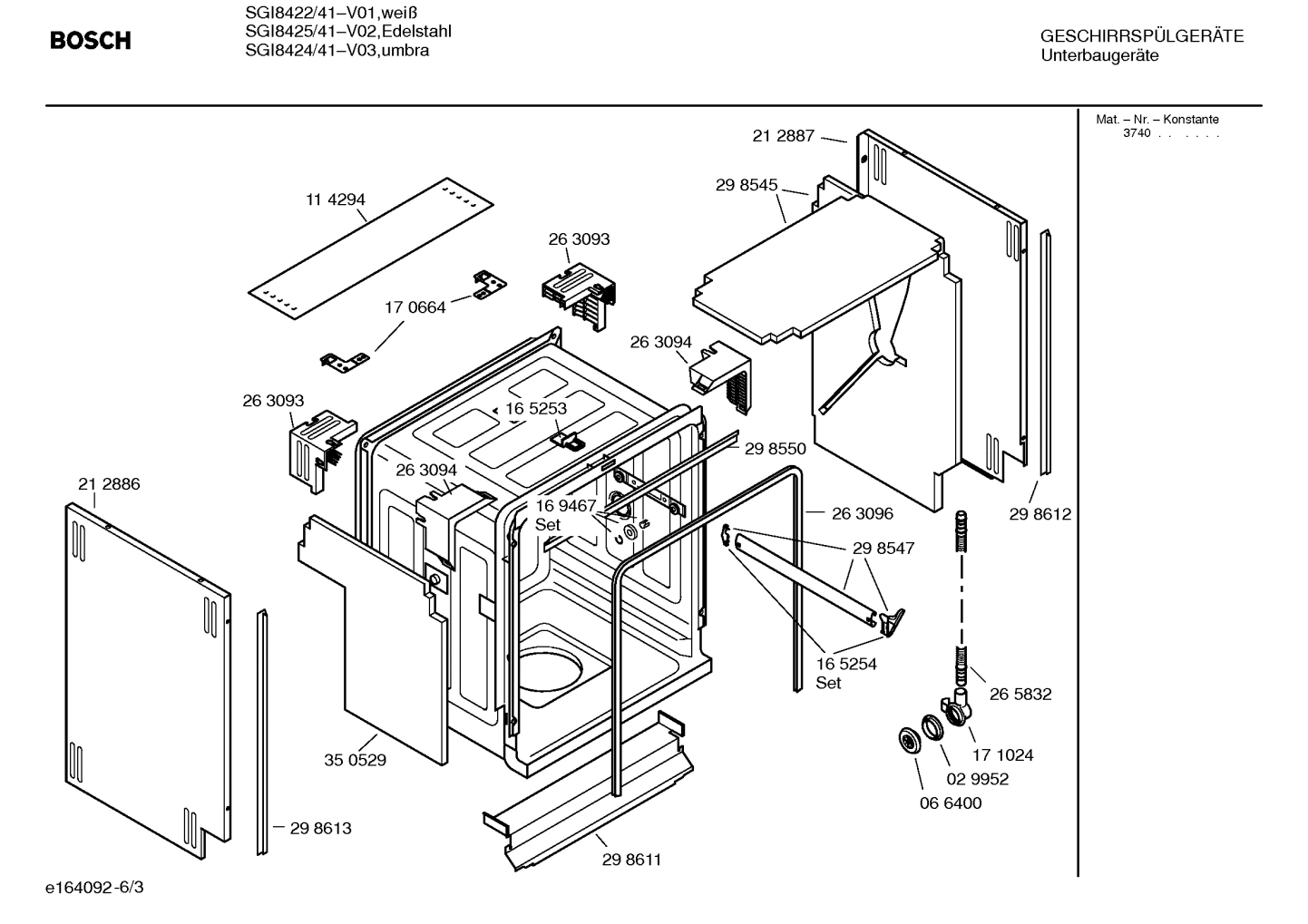 BOSCH

SGI8422/41–V01,weiß
SGI8425/41–V02,Edelstahl
SGI8424/41–V03,umbra

GESCHIRRSPÜLGERÄTE
Unterbaugeräte

Mat. – Nr. – Konstante
3740 . . . . . .

21 2887
29 8545
11 4294
26 3093
17 0664
26 3094
26 3093
16 5253
29 8550
26 3094
21 2886
16 9467
Set
26 3096
29 8612
29 8547
16 5254
Set
26 5832
17 1024
02 9952
06 6400
35 0529
29 8613
29 8611

e164092-6/3