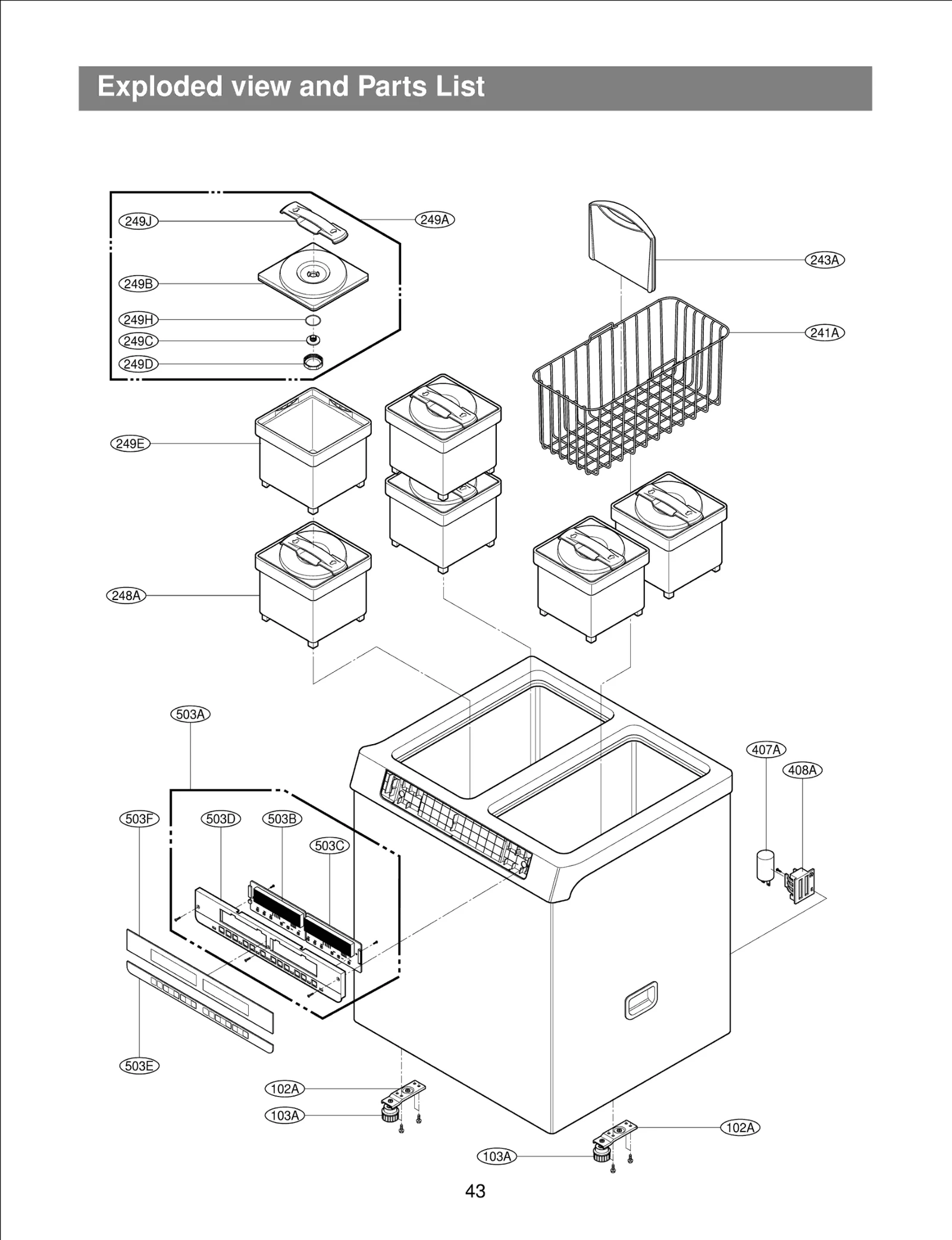 Exploded view and Parts List

249J
249A
243A
249B
249H
249C
249D
241A
249E
248A
503A
407A
408A
503F
503D
503B
503C
503E
102A
103A
102A
103A

43