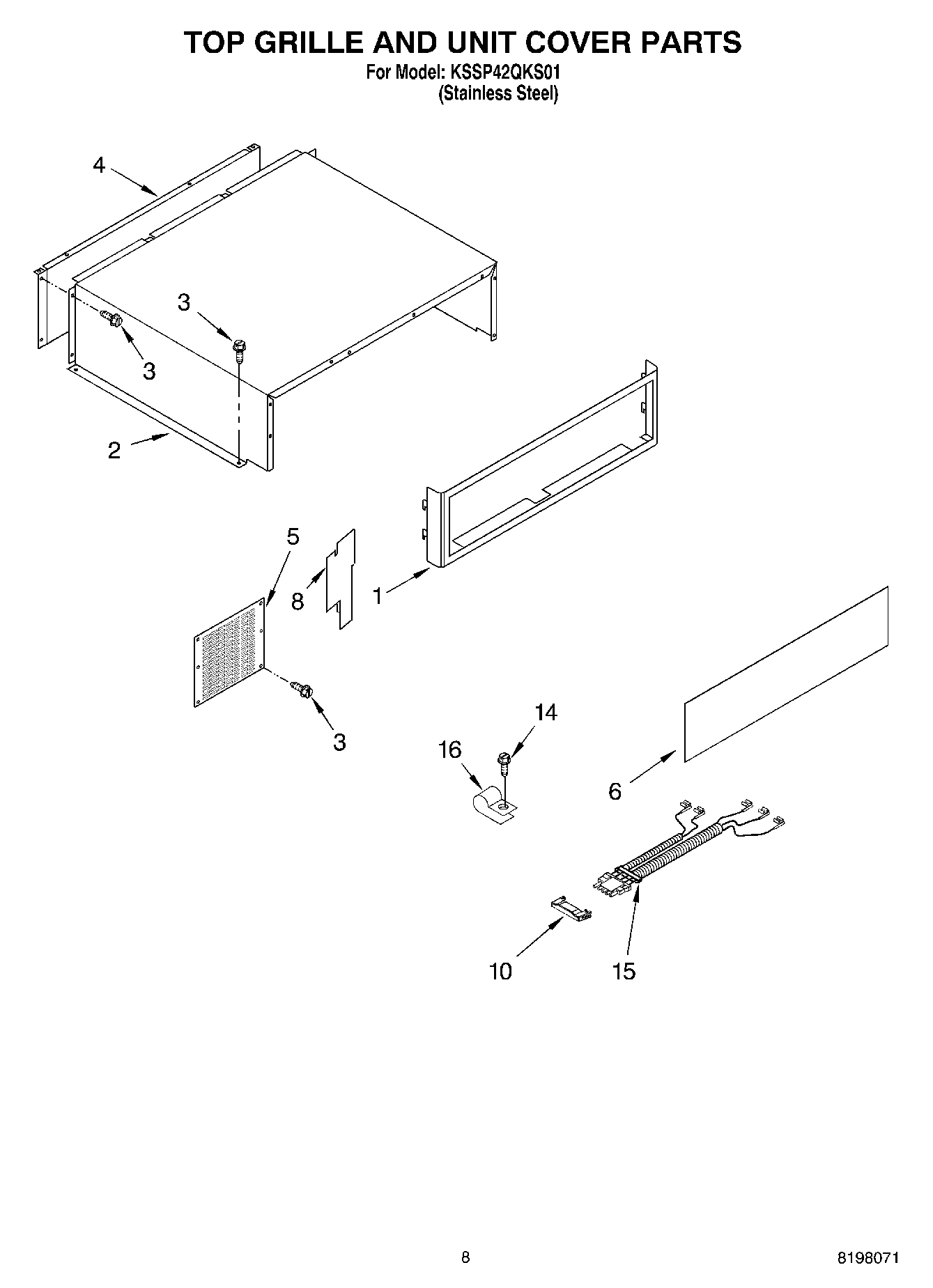 TOP GRILLE AND UNIT COVER PARTS
For Model: KSSP42QKS01
(Stainless Steel)

4
3
3
2
5
8
1
3
14
16
6
10
15

8
8198071