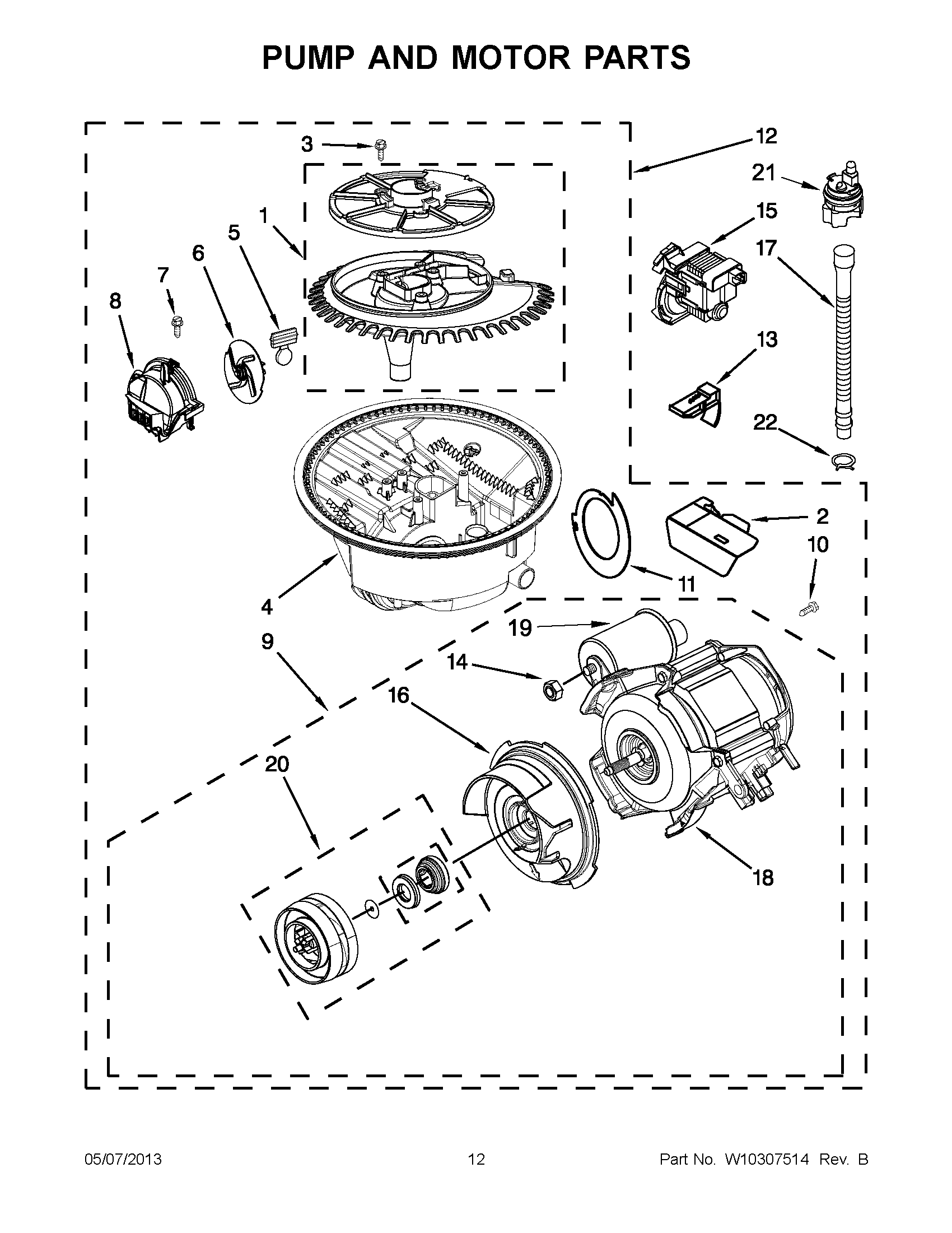 PUMP AND MOTOR PARTS

3
12
21
1
15
5
17
6
7
8
13
22
2
10
11
4
19
9
14
16
20
18

05/07/2013
12
Part No. W10307514 Rev. B