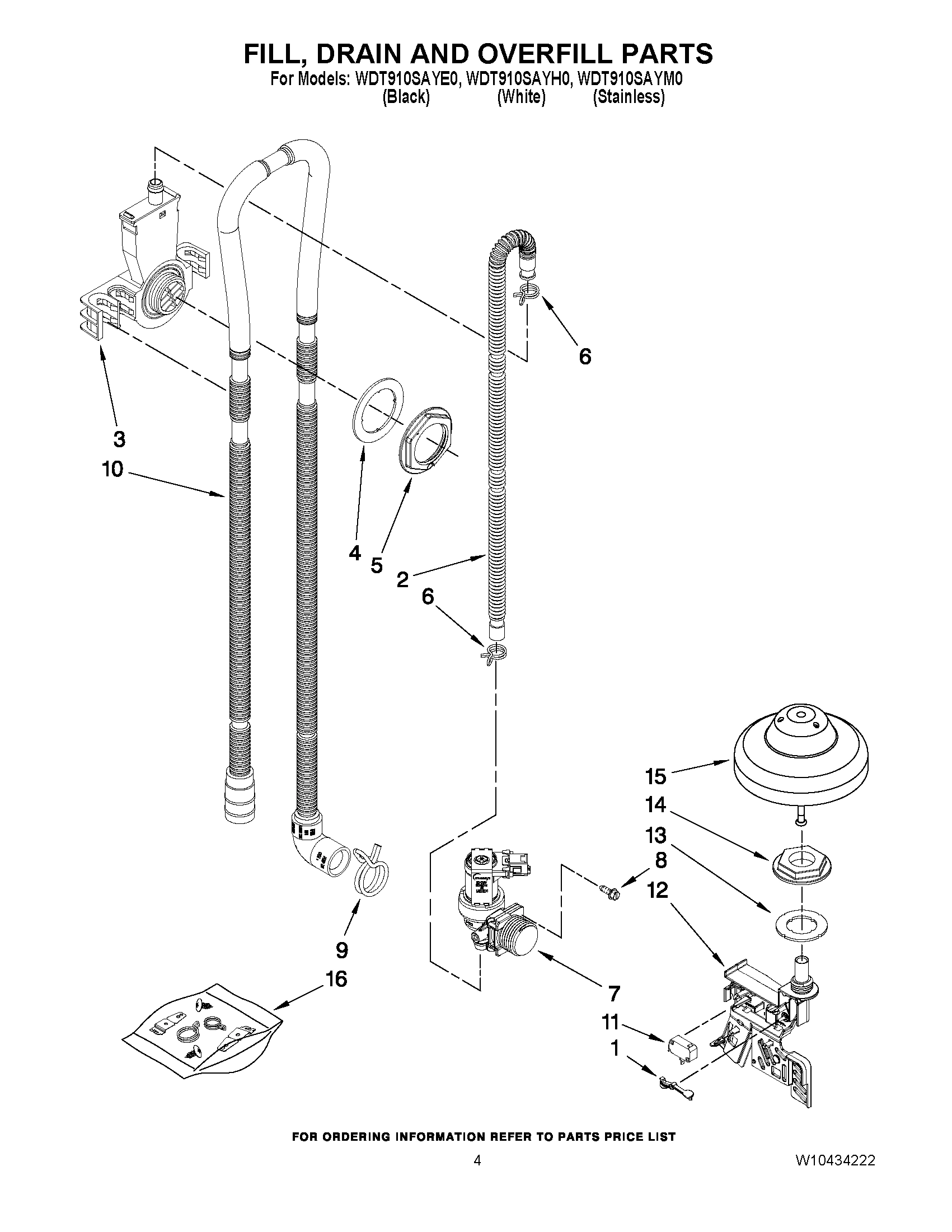 FILL, DRAIN AND OVERFILL PARTS
For Models: WDT910SAYE0, WDT910SAYH0, WDT910SAYM0
(Black) (White) (Stainless)

6
3
10
4
5
2
6
15
14
13
8
12
9
16
7
11
1

FOR ORDERING INFORMATION REFER TO PARTS PRICE LIST

4

W10434222