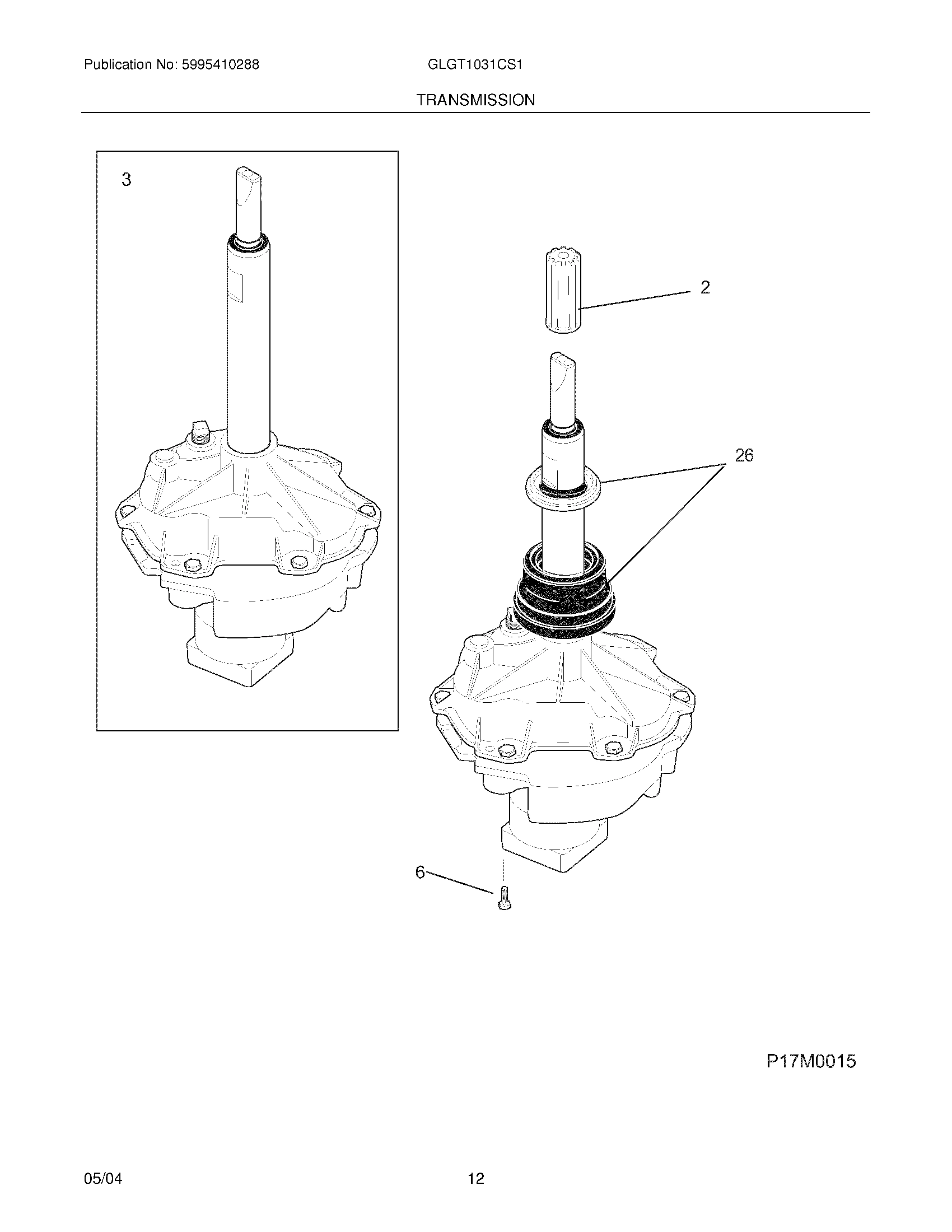 Publication No: 5995410288

GLGT1031CS1

TRANSMISSION

3

2

26

6

P17M0015

05/04

12