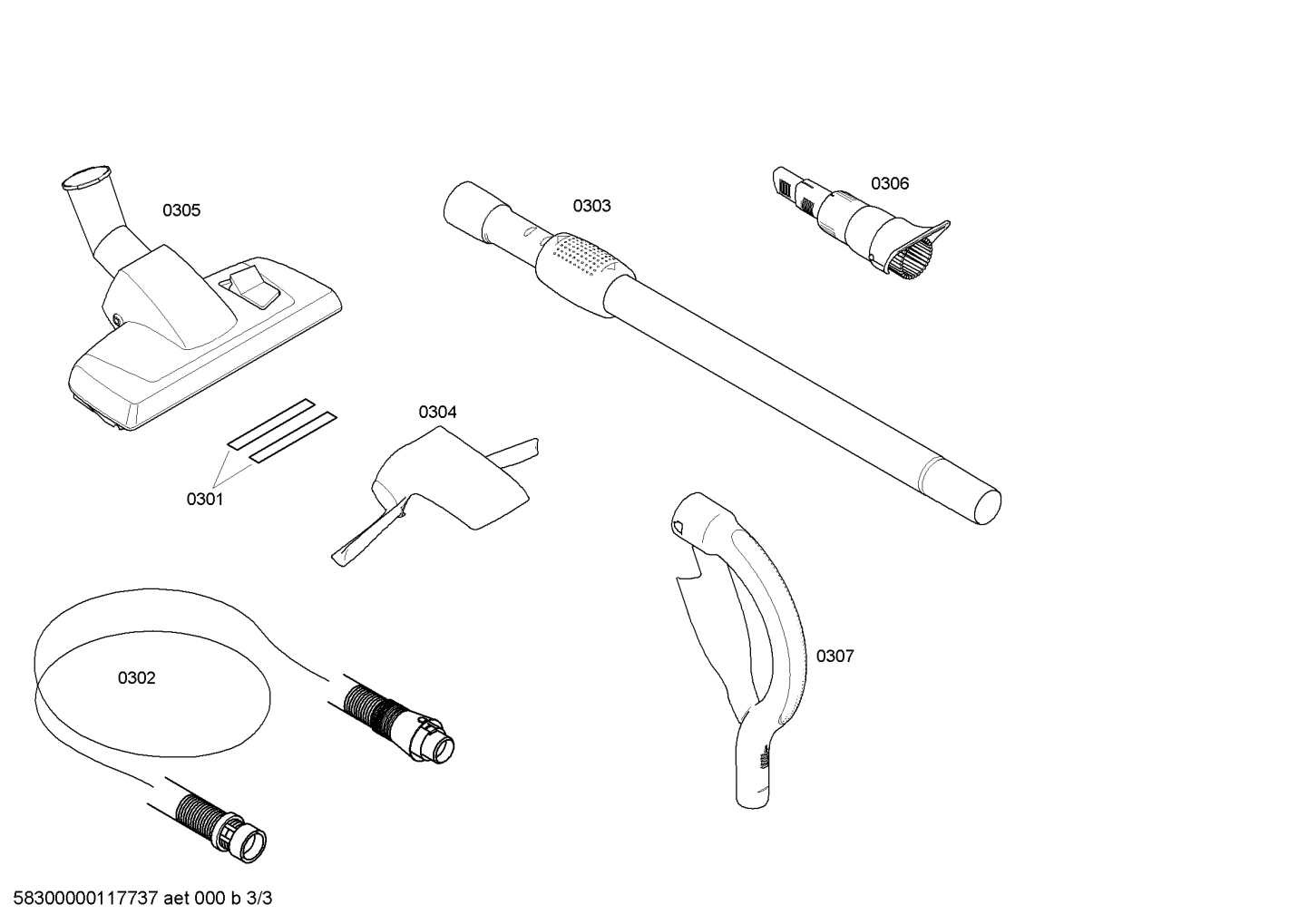 0305

0303

0306

0304

0301

0302

0307

58300000117737 aet 000 b 3/3