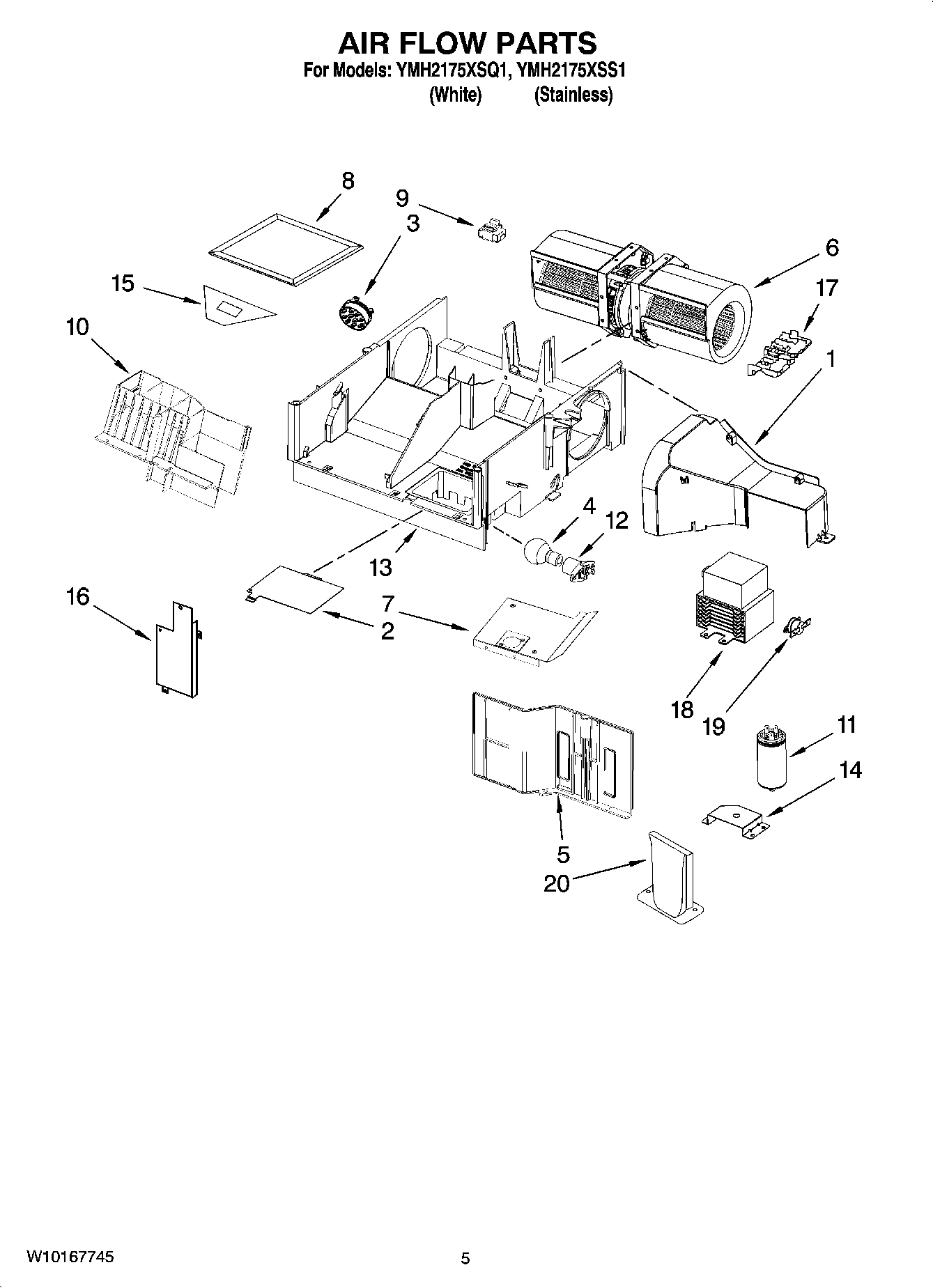 AIR FLOW PARTS
For Models: YMH2175XSQ1, YMH2175XSS1
(White) (Stainless)

8
9
3
6
15
17
10
1
4
12
13
16
7
2
18
19
11
14
5
20

W10167745
5