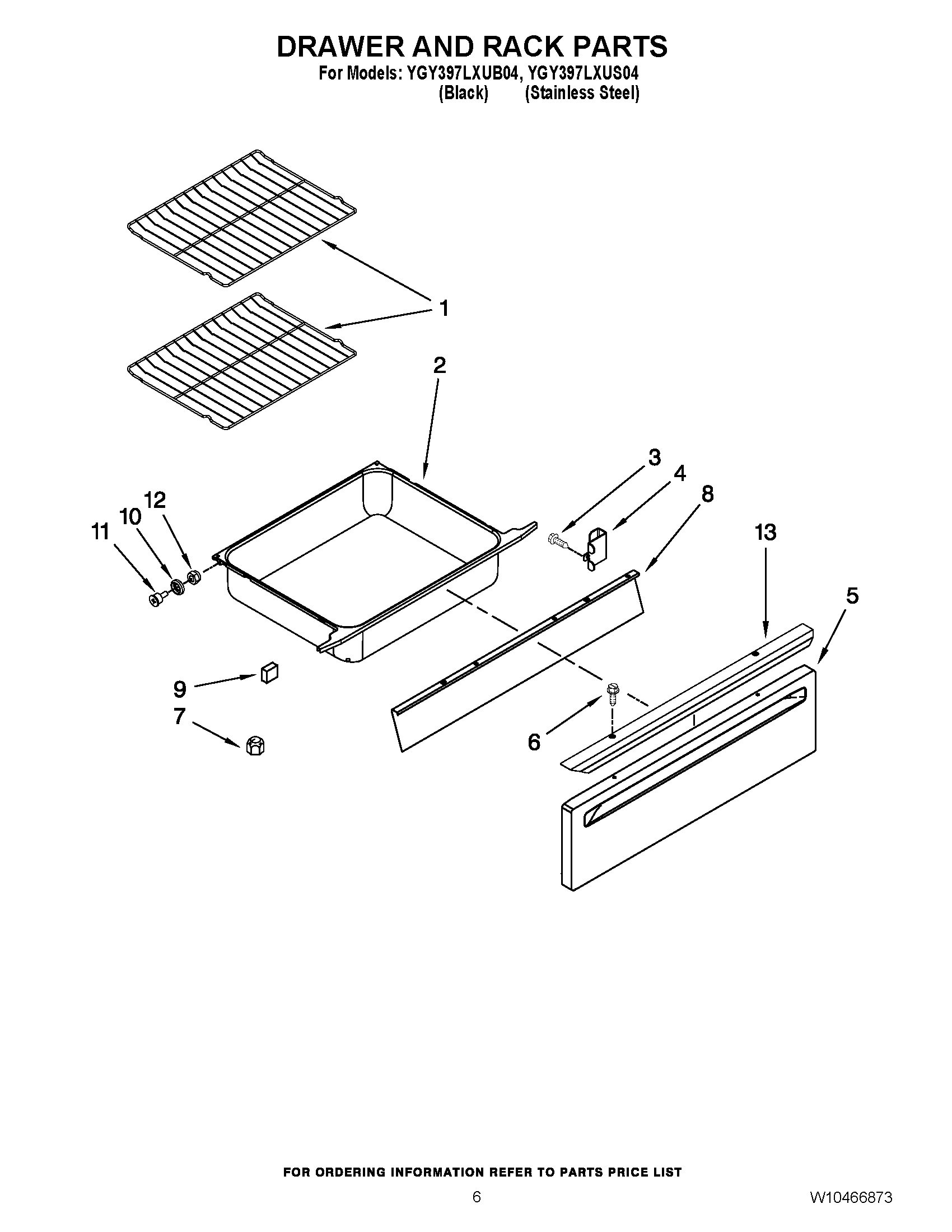 DRAWER AND RACK PARTS
For Models: YGY397LXUB04, YGY397LXUS04
(Black) (Stainless Steel)

1
2
3
4
8
12
10
11
13
5
9
7
6

FOR ORDERING INFORMATION REFER TO PARTS PRICE LIST

6

W10466873