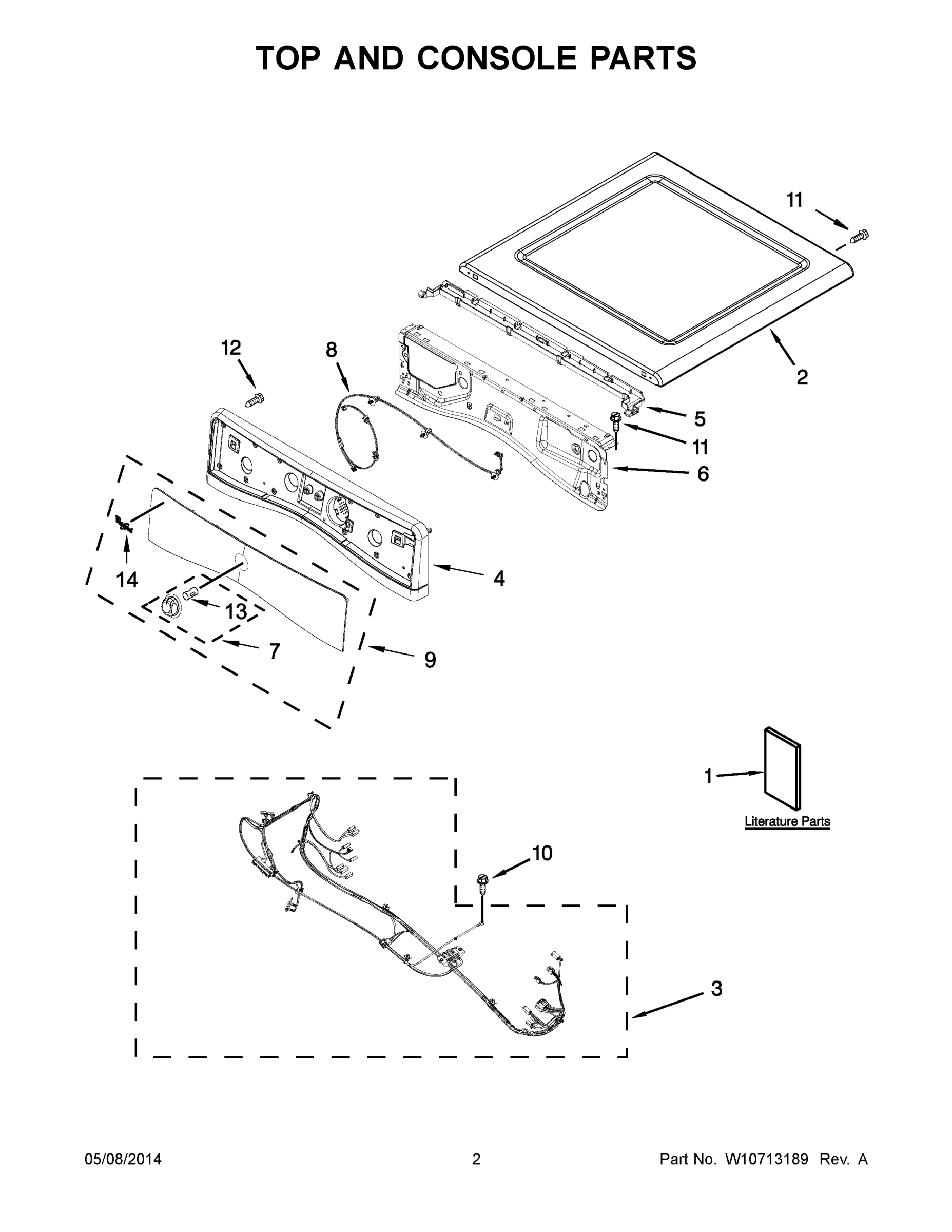 TOP AND CONSOLE PARTS

11

12

8

2

5

11

6

14

4

13

7

9

1

Literature Parts

10

3

05/08/2014

2

Part No. W10713189 Rev. A