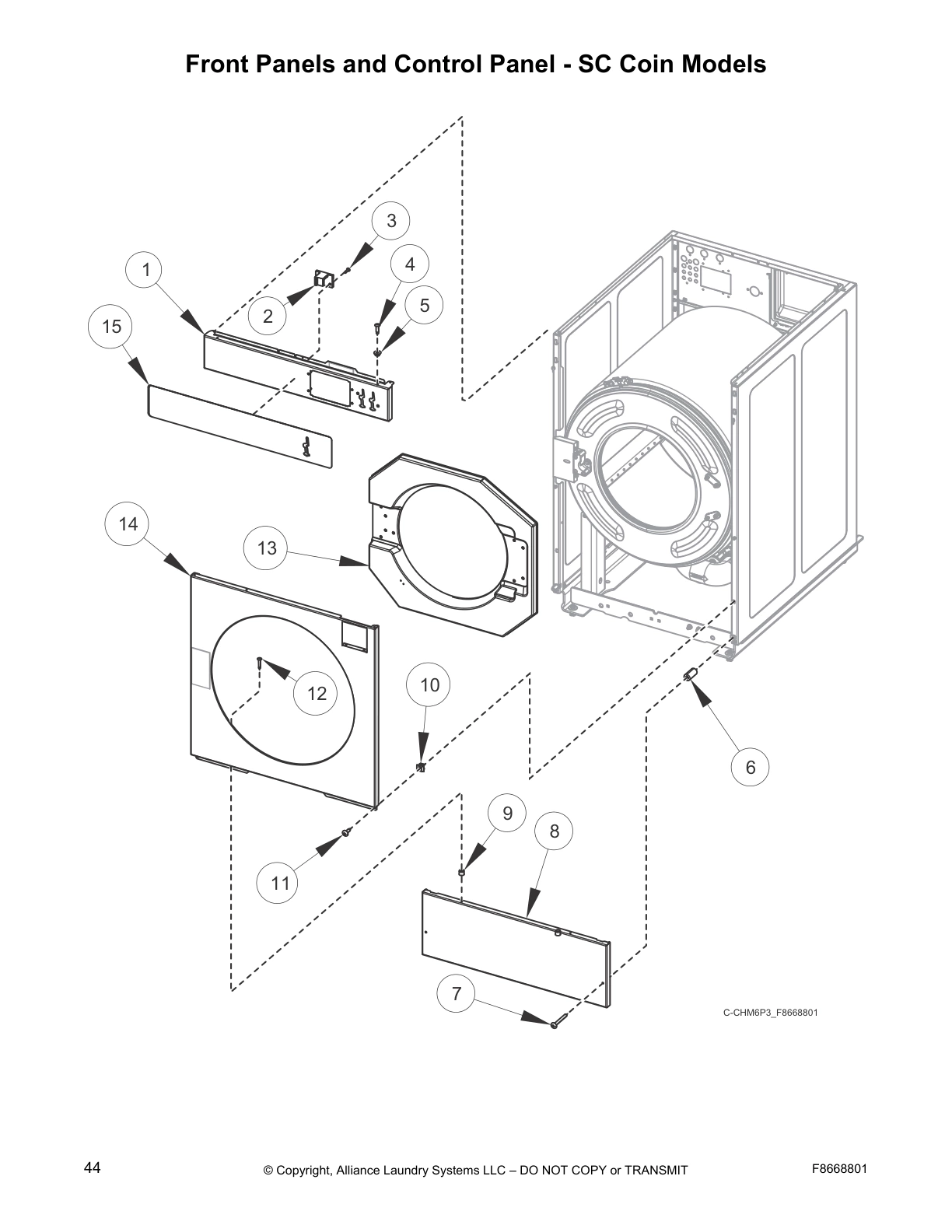 Front Panels and Control Panel - SC Coin Models

3

1

4

2

5

15

14

13

12

10

6

9

8

11

7

C-CHM6P3_F8668801

44

© Copyright, Alliance Laundry Systems LLC – DO NOT COPY or TRANSMIT

F8668801