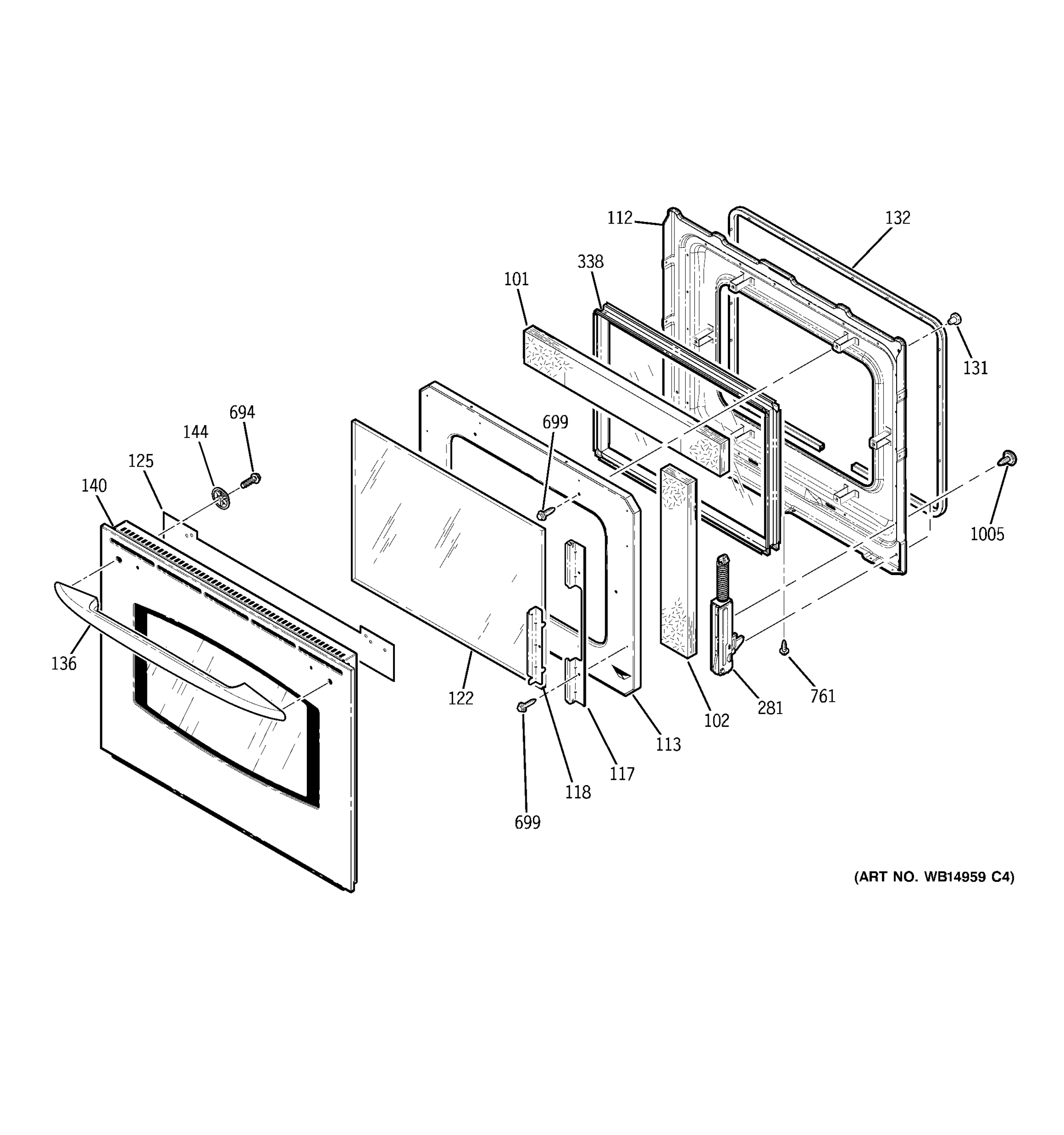 112
132
338
101
131
694
144
699
125
140
1005
136
122
761
281
102
113
117
118
699
(ART NO. WB14959 C4)