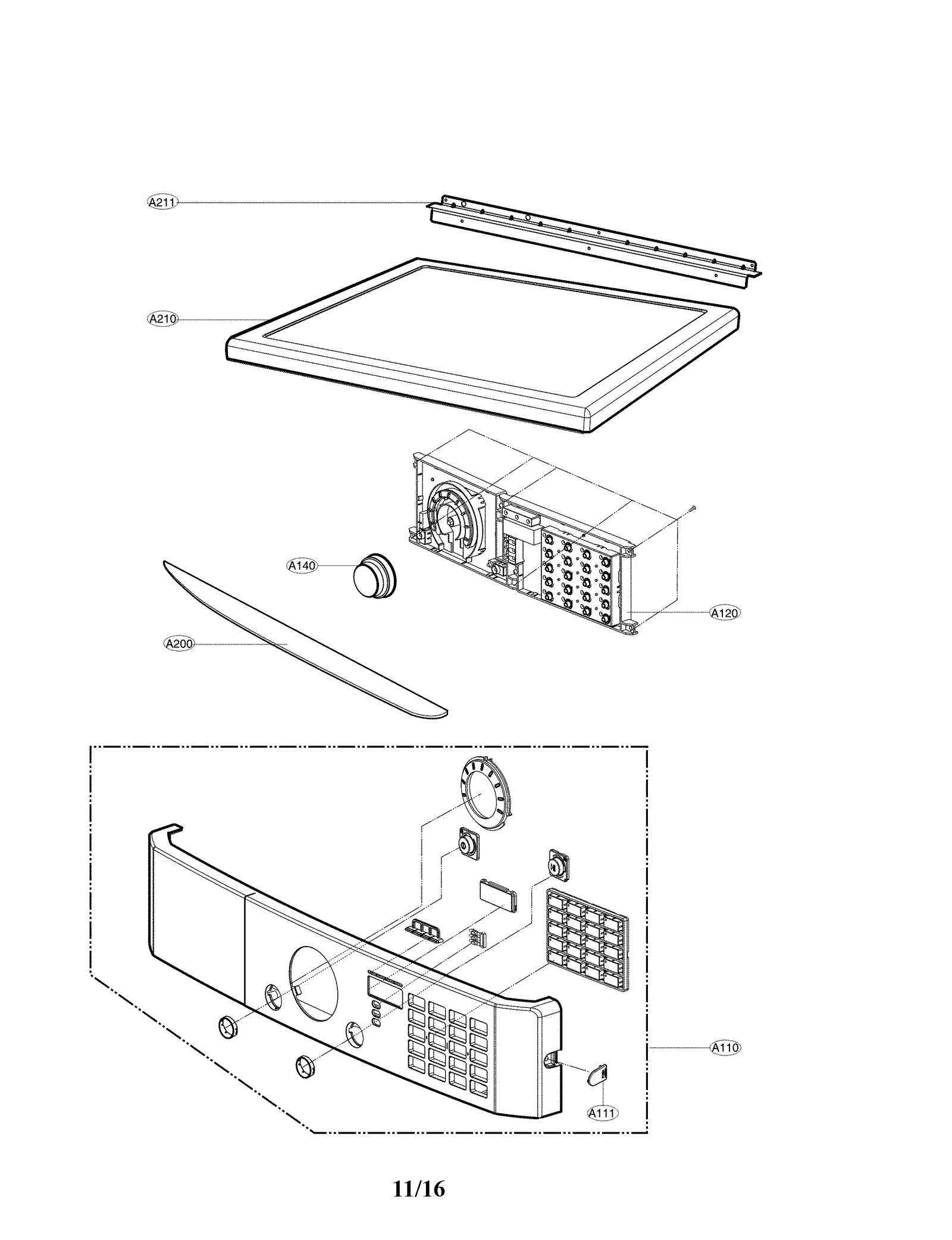 A211

A210

A140

A120

A200

A110

A111

11/16