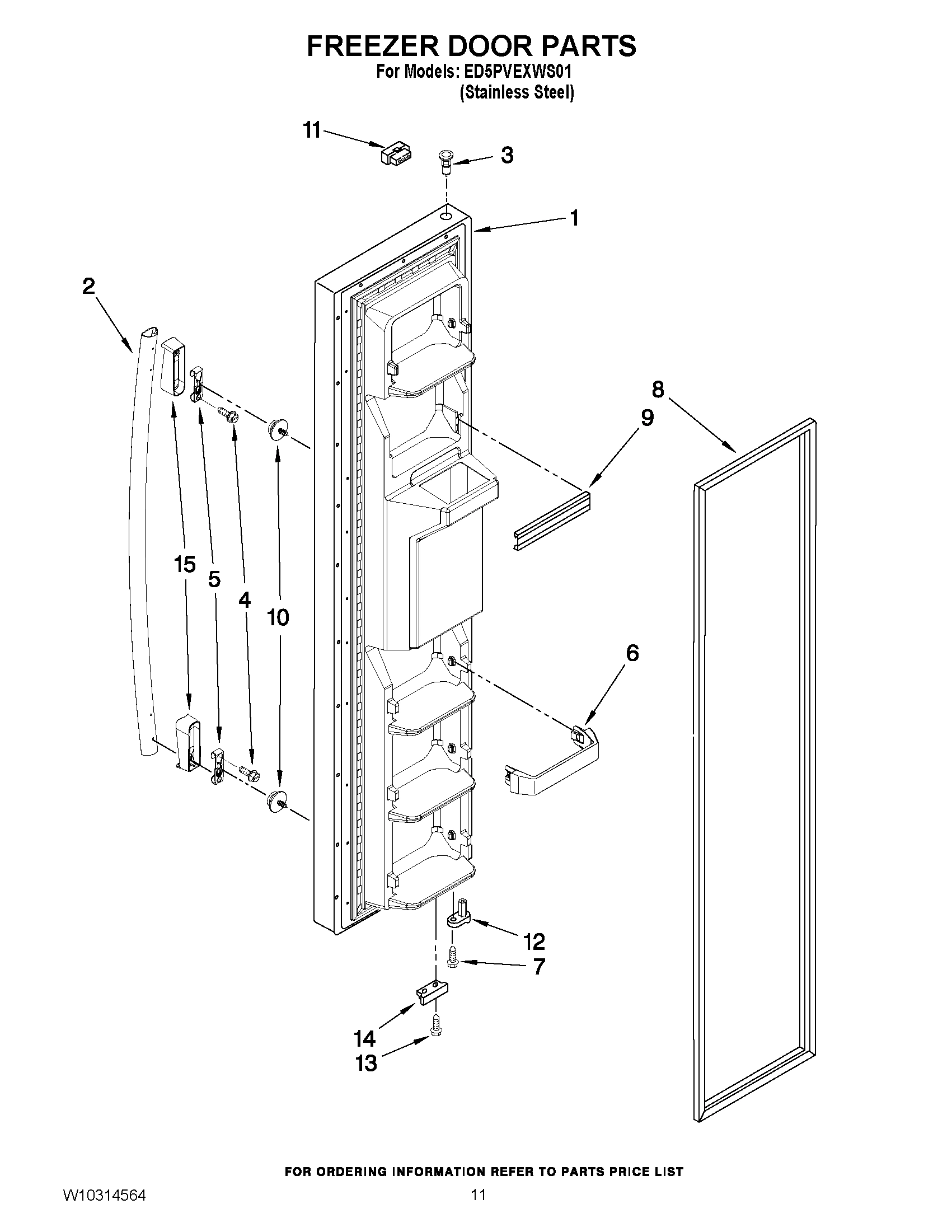 FREEZER DOOR PARTS

For Models: ED5PVEXWS01
(Stainless Steel)

11
3
1
2
8
9
15
5
4
10
6
12
7
14
13

FOR ORDERING INFORMATION REFER TO PARTS PRICE LIST

W10314564

11