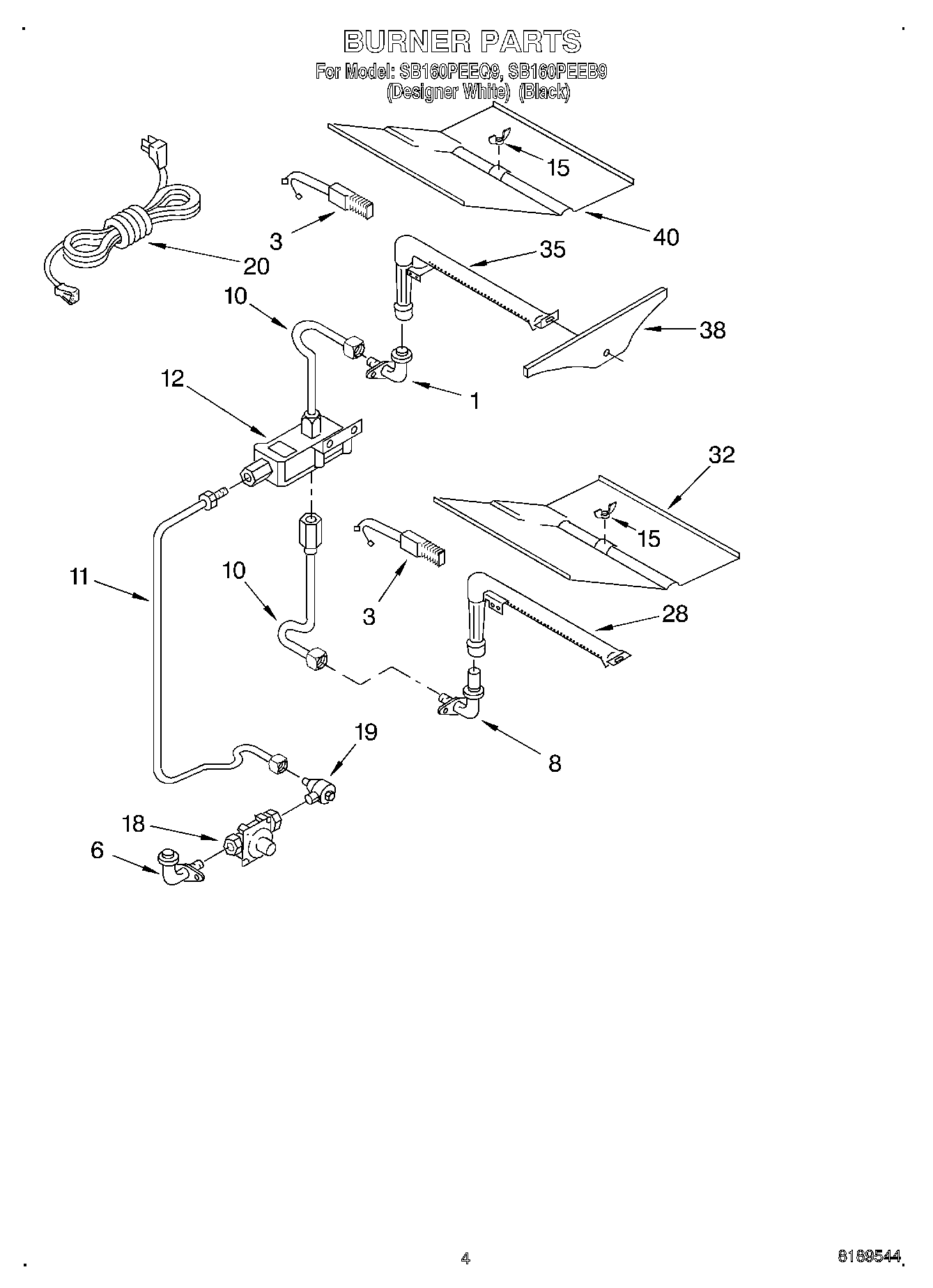 BURNER PARTS
For Model: SB160PEEQ9, SB160PEEB9
(Designer White) (Black)

15
3
40
20
35
10
38
12
1
32
15
11
10
3
28
19
8
18
6

4

8189544