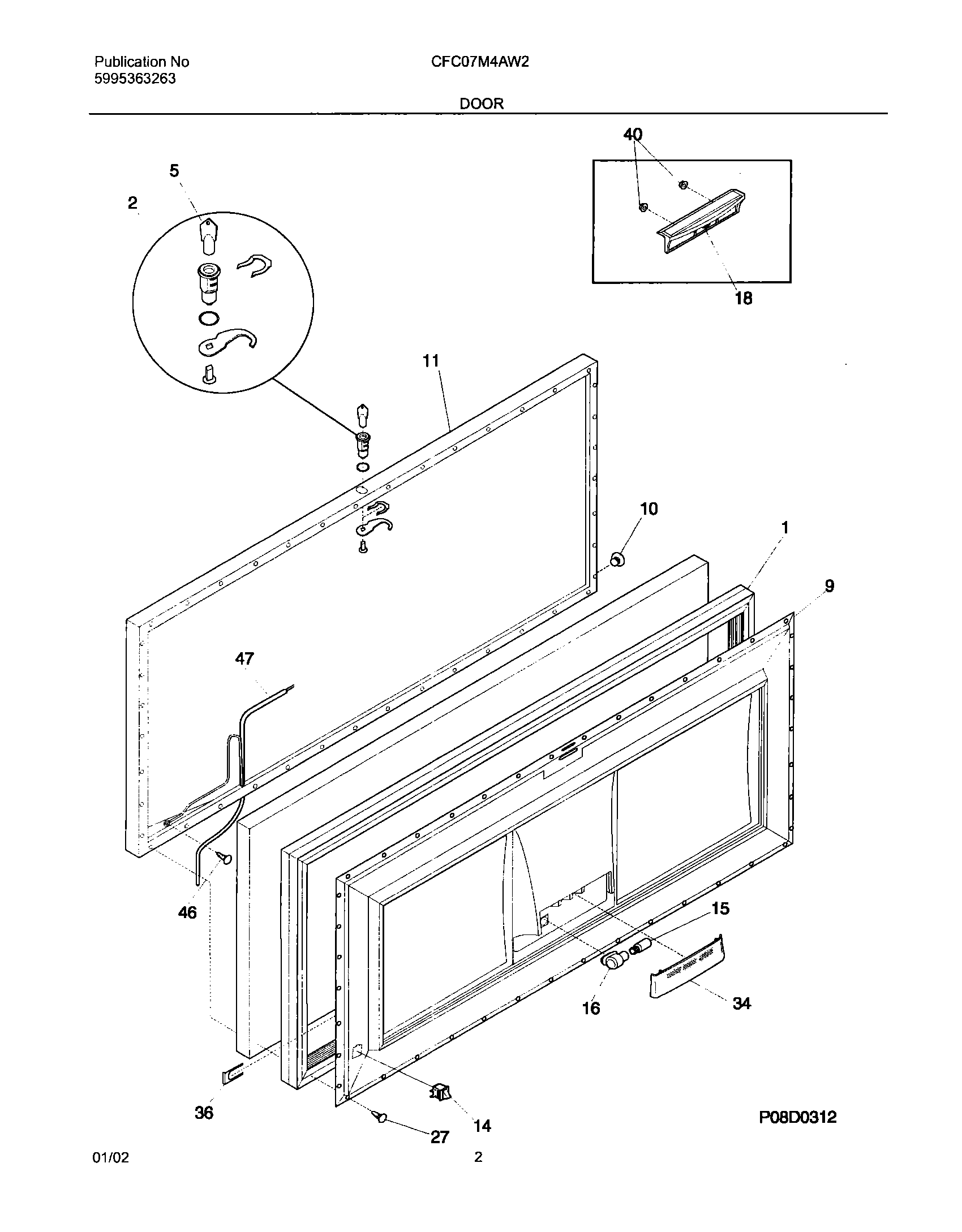 Publication No
5995363263

CFC07M4AW2

DOOR

40

5

2

18

11

10

1

9

47

46

15

16

34

36

14

27

P08D0312

01/02

2