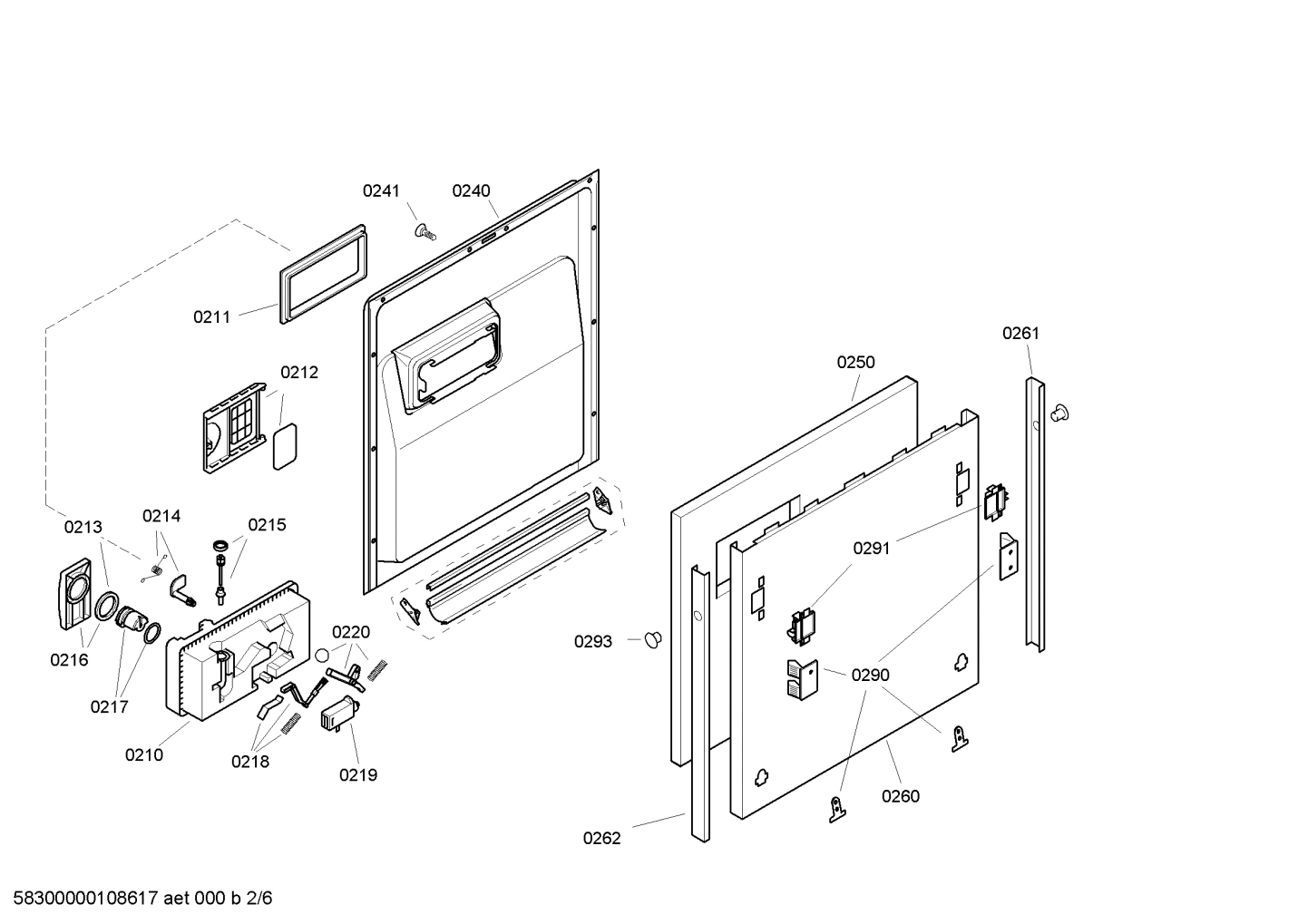 0241
0240
0211
0212
0261
0250
0213
0214
0215
0291
0216
0220
0293
0217
0290
0210
0218
0219
0260
0262

58300000108617 aet 000 b 2/6