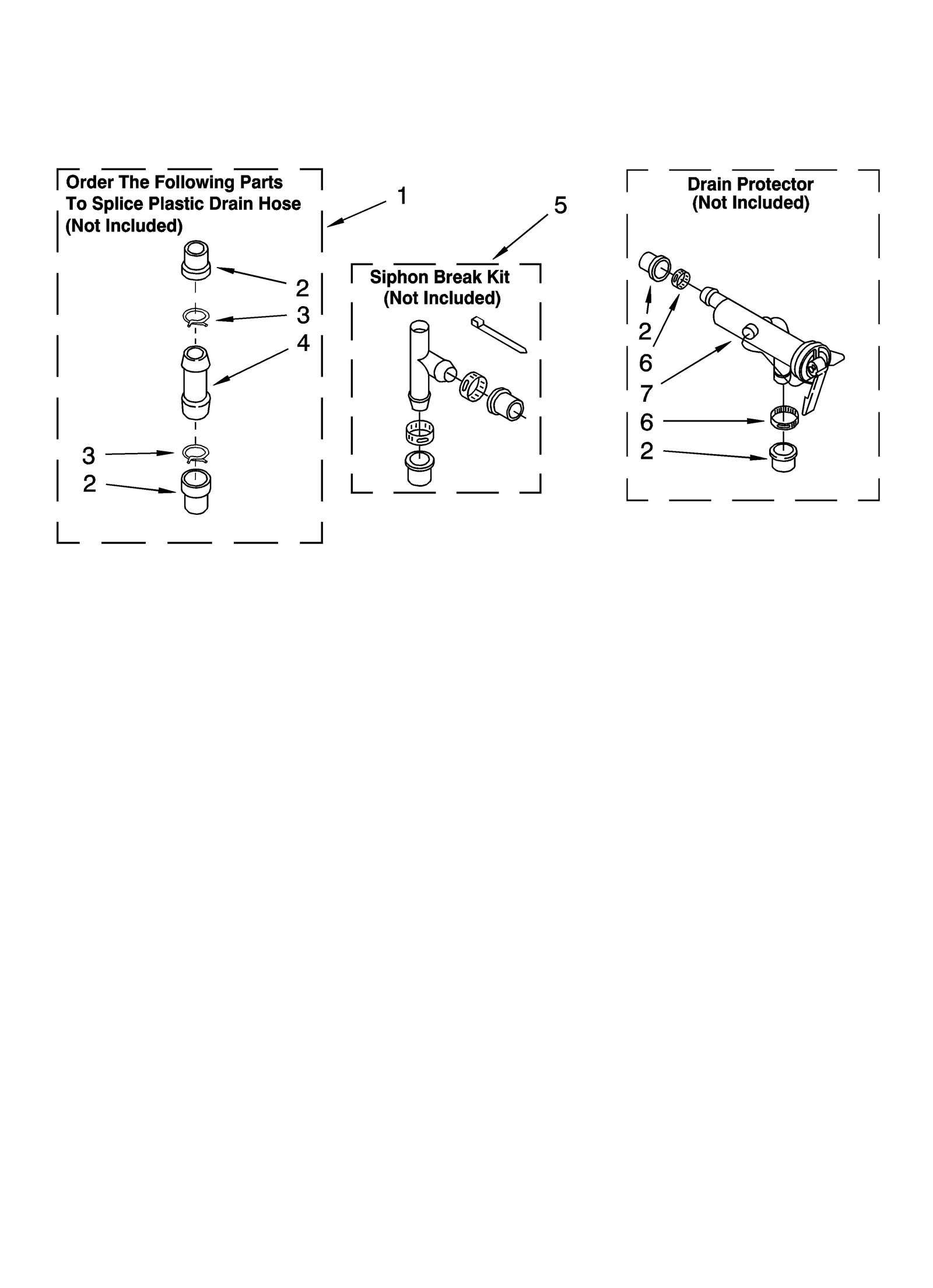 Order The Following Parts To Splice Plastic Drain Hose (Not Included)

1

2

3

4

3

2

5

Siphon Break Kit (Not Included)

Drain Protector (Not Included)

2

6

7

6

2