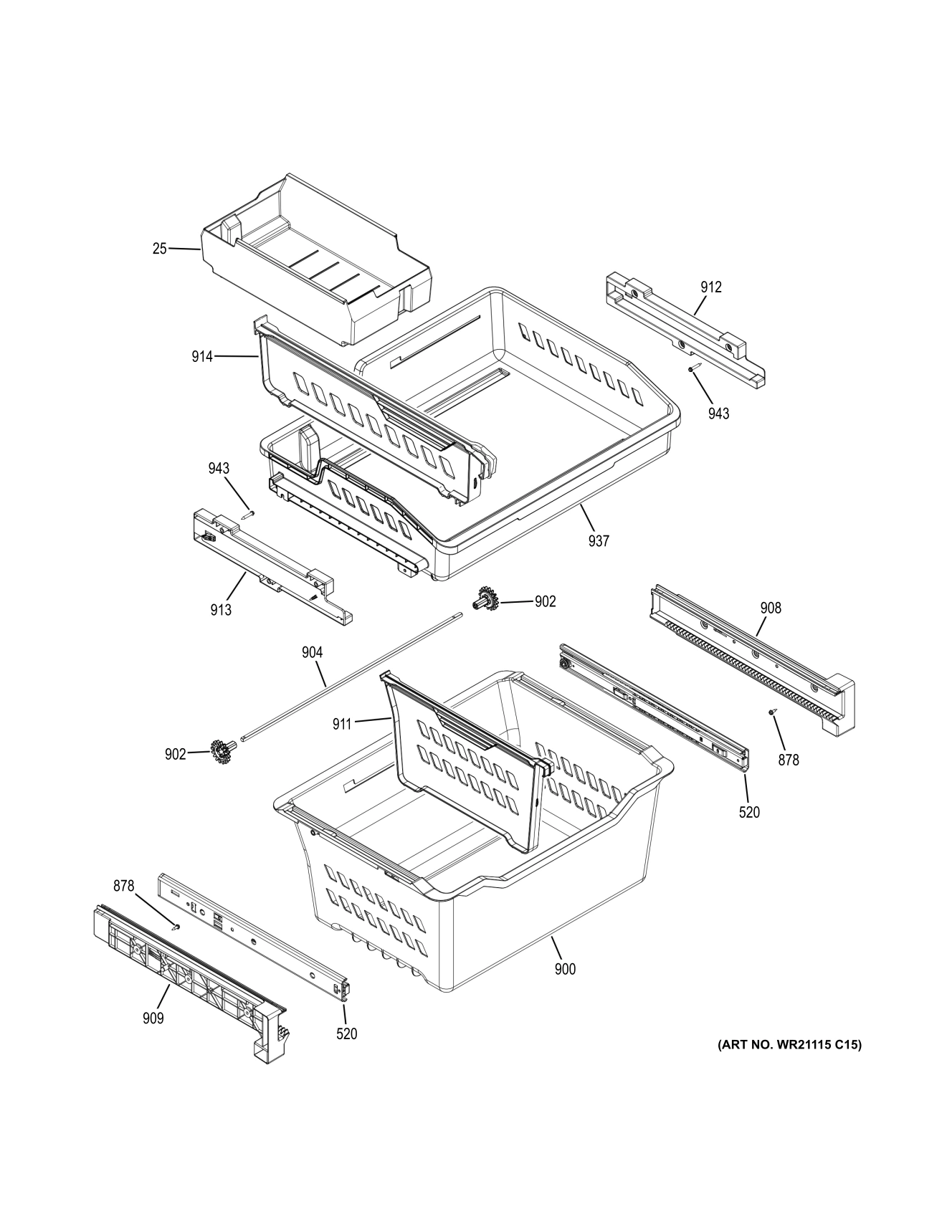 25
912
914
943
943
937
913
902
908
904
911
902
878
520
878
900
909
520
(ART NO. WR21115 C15)