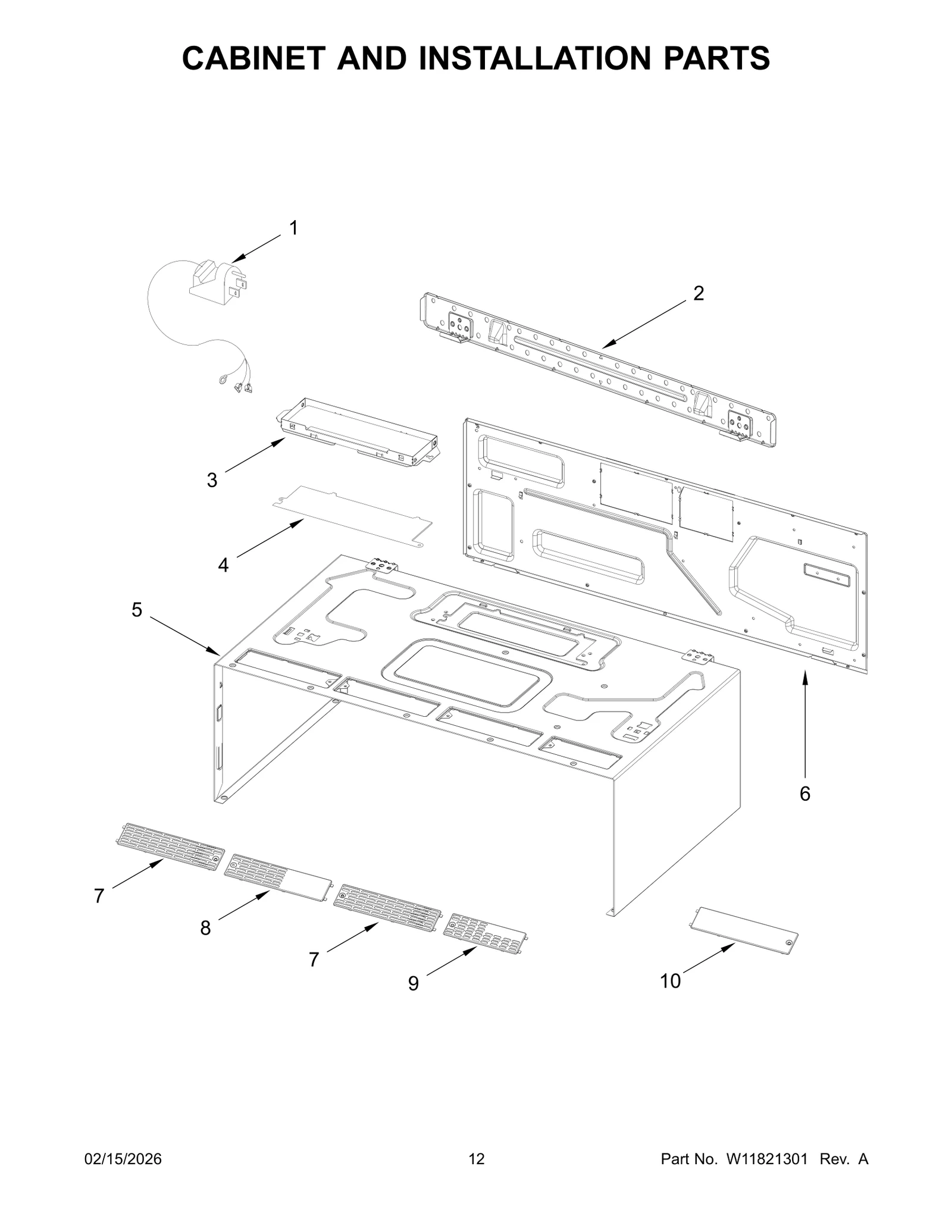 CABINET AND INSTALLATION PARTS

1

2

3

4

5

6

7

8

7

9

10

02/15/2026

12

Part No. W11821301 Rev. A