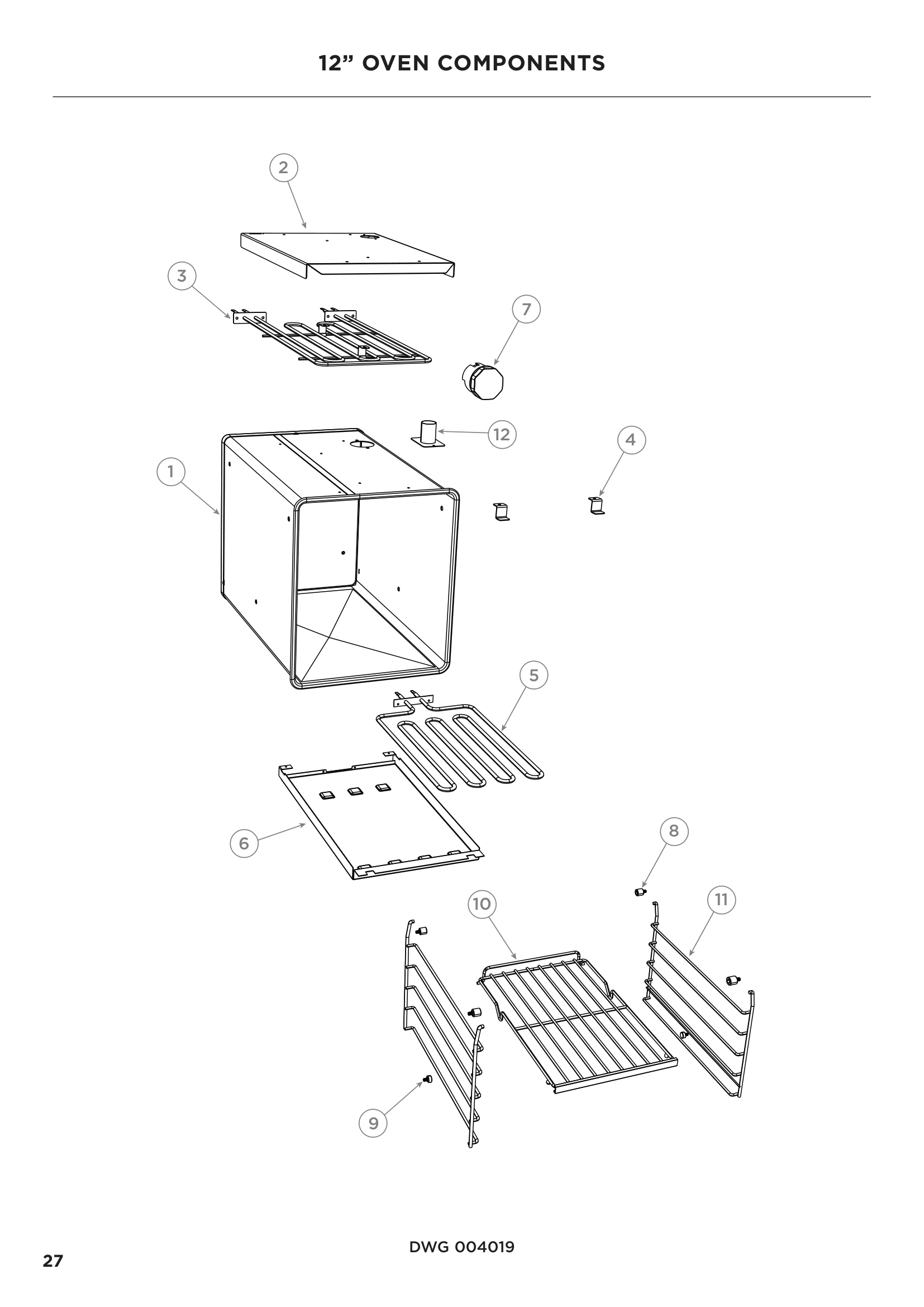 12” OVEN COMPONENTS

2

3

7

12

4

1

5

6

8

10

11

9

DWG 004019

27