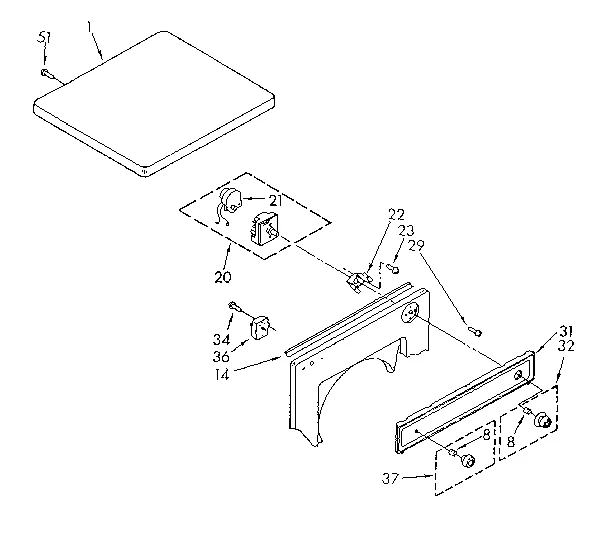 51
1
21
20
22
23
29
34
36
14
31
32
8
8
37