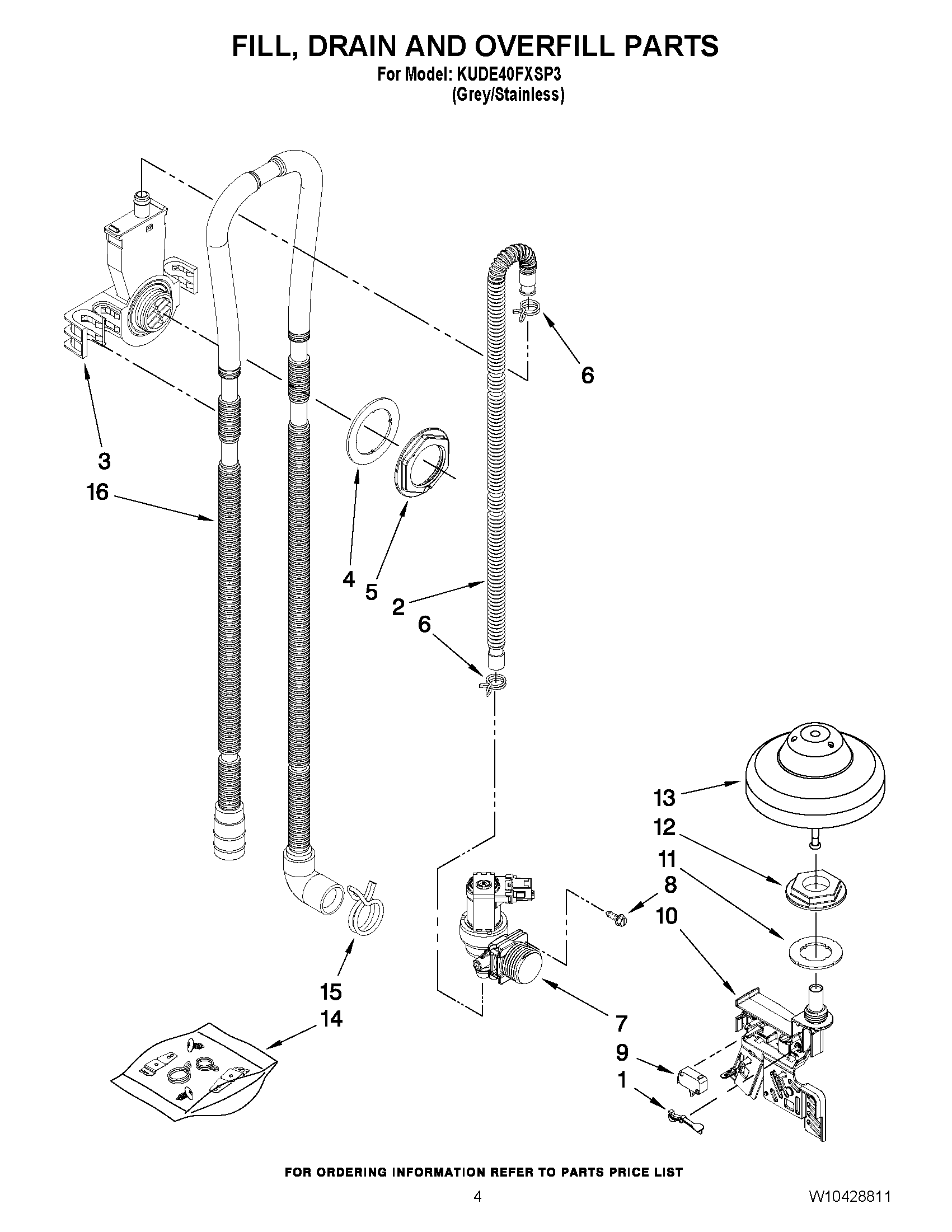 FILL, DRAIN AND OVERFILL PARTS
For Model: KUDE40FXSP3
(Grey/Stainless)

6

3
16

4
5
2
6

13
12
11
8
10

15
14

7

9
1

FOR ORDERING INFORMATION REFER TO PARTS PRICE LIST

4

W10428811