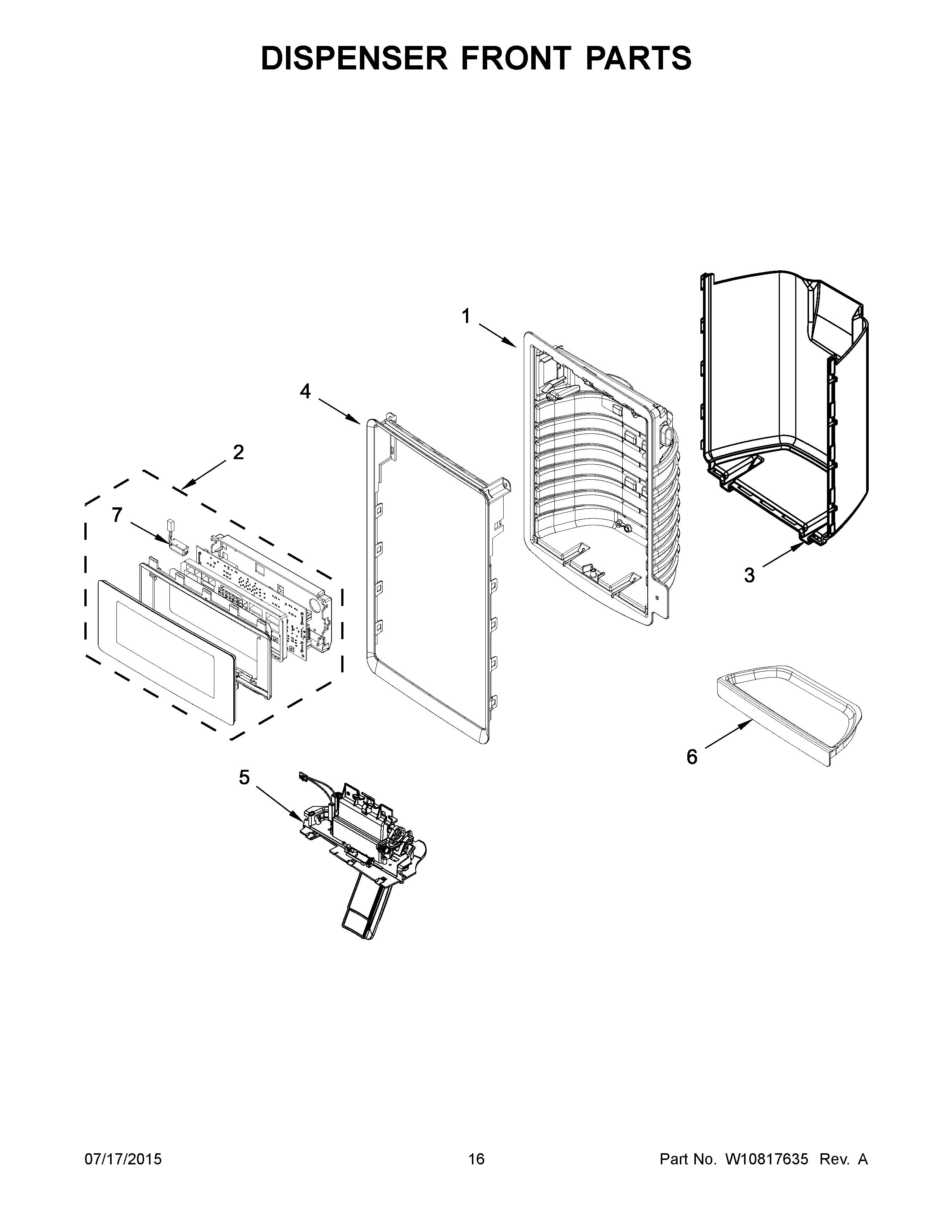 DISPENSER FRONT PARTS

1

4

2

7

3

6

5

07/17/2015 16 Part No. W10817635 Rev. A