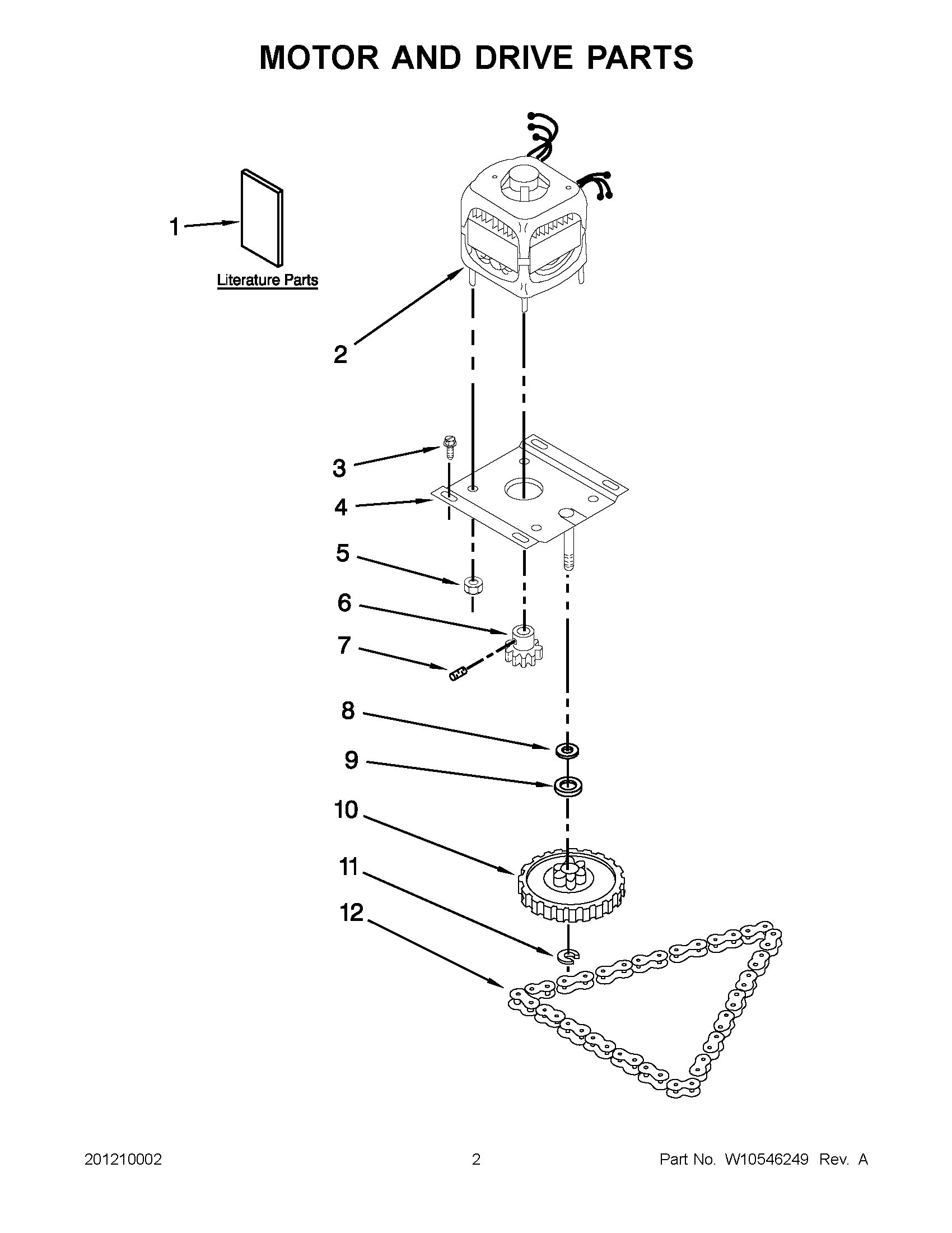 MOTOR AND DRIVE PARTS

1

Literature Parts

2

3

4

5

6

7

8

9

10

11

12

201210002

2

Part No. W10546249 Rev. A