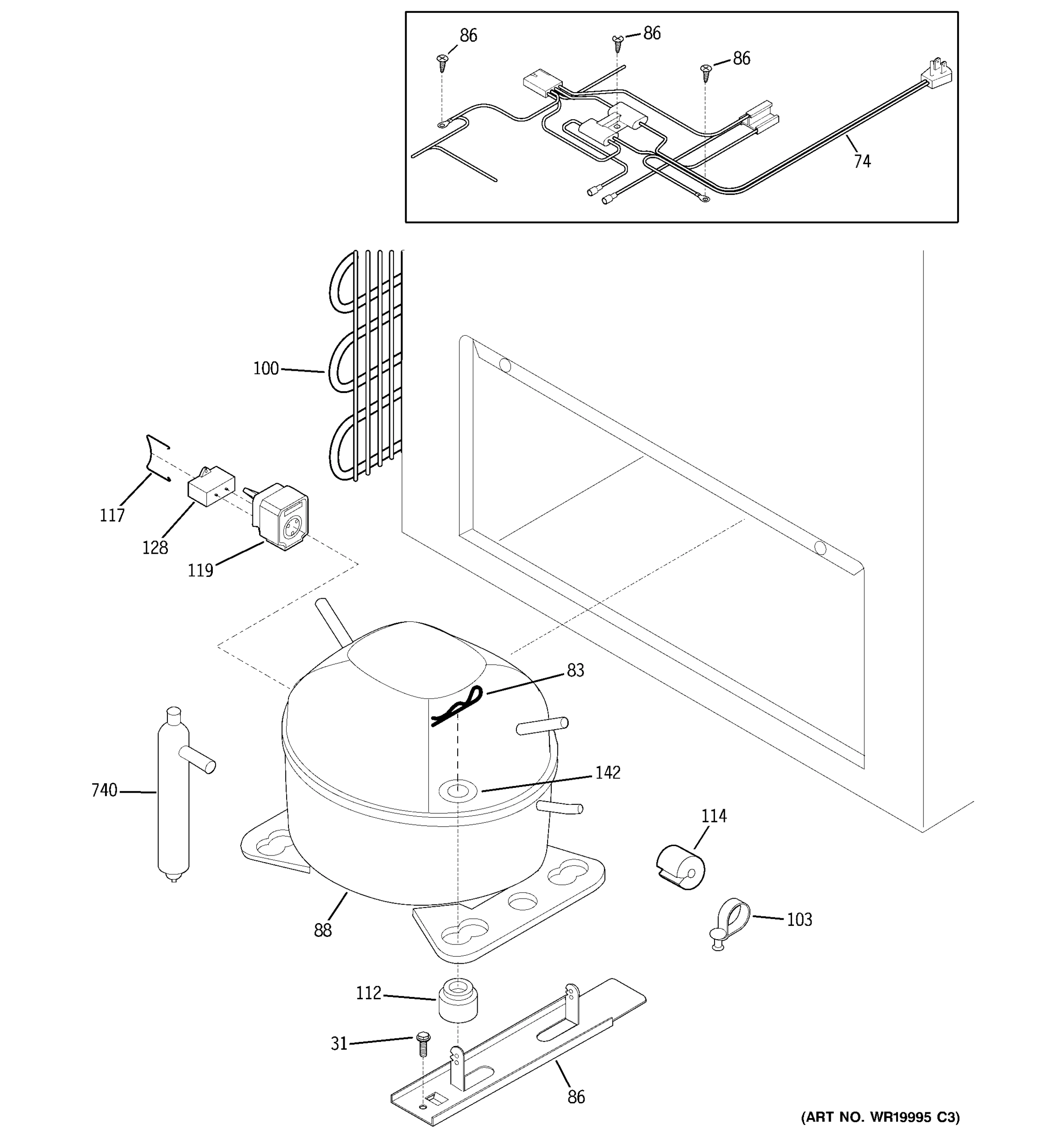 86
86
86
74
100
117
128
119
83
142
740
114
88
103
112
31
86
(ART NO. WR19995 C3)