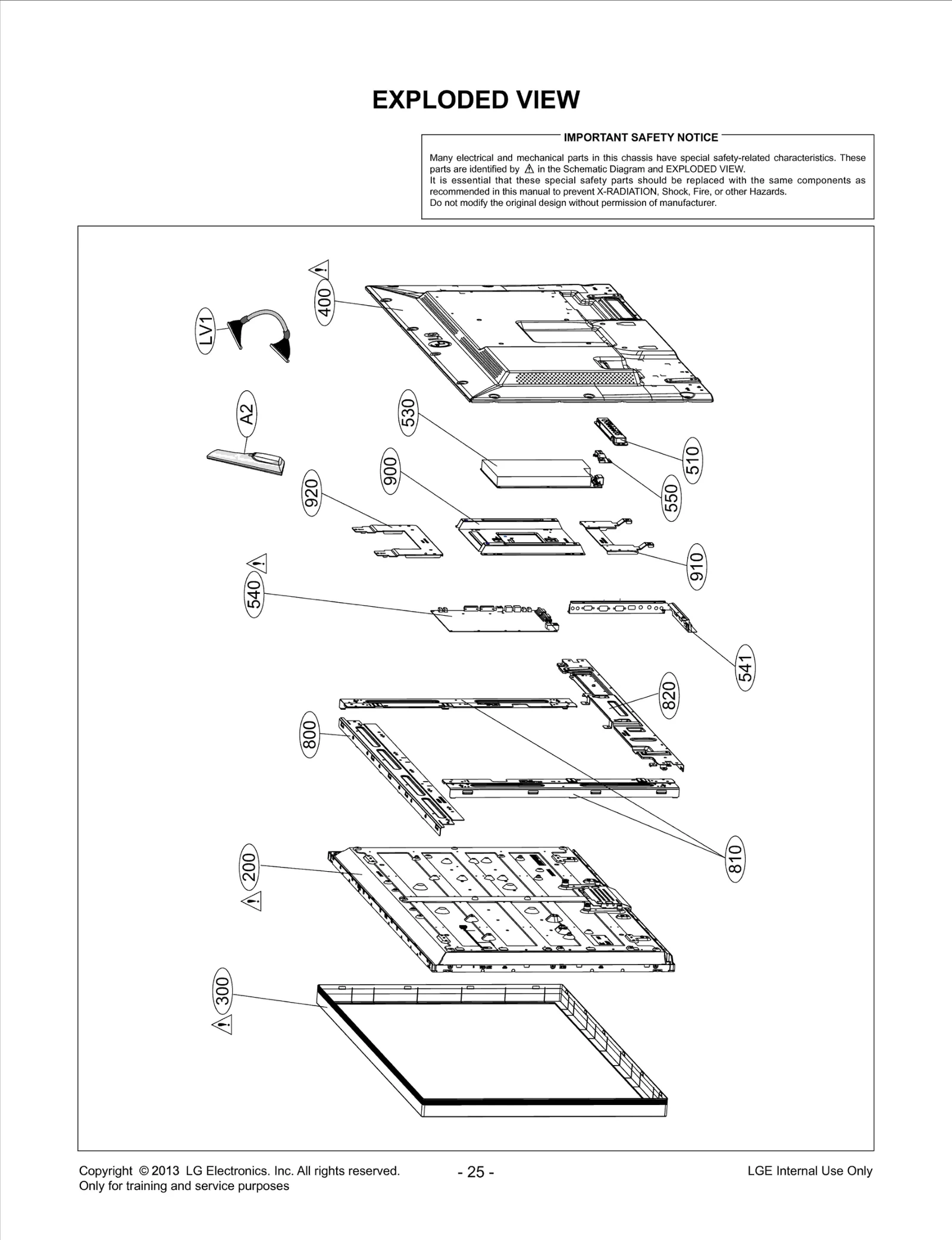 EXPLODED VIEW

IMPORTANT SAFETY NOTICE

Many electrical and mechanical parts in this chassis have special safety-related characteristics. These parts are identified by ⚠ in the Schematic Diagram and EXPLODED VIEW.
It is essential that these special safety parts should be replaced with the same components as recommended in this manual to prevent X-RADIATION, Shock, Fire, or other Hazards.
Do not modify the original design without permission of manufacturer.

400
LV1
A2
530
510
550
900
920
910
540
541
820
800
810
200
300

Copyright © 2013 LG Electronics. Inc. All rights reserved.
Only for training and service purposes

- 25 -

LGE Internal Use Only