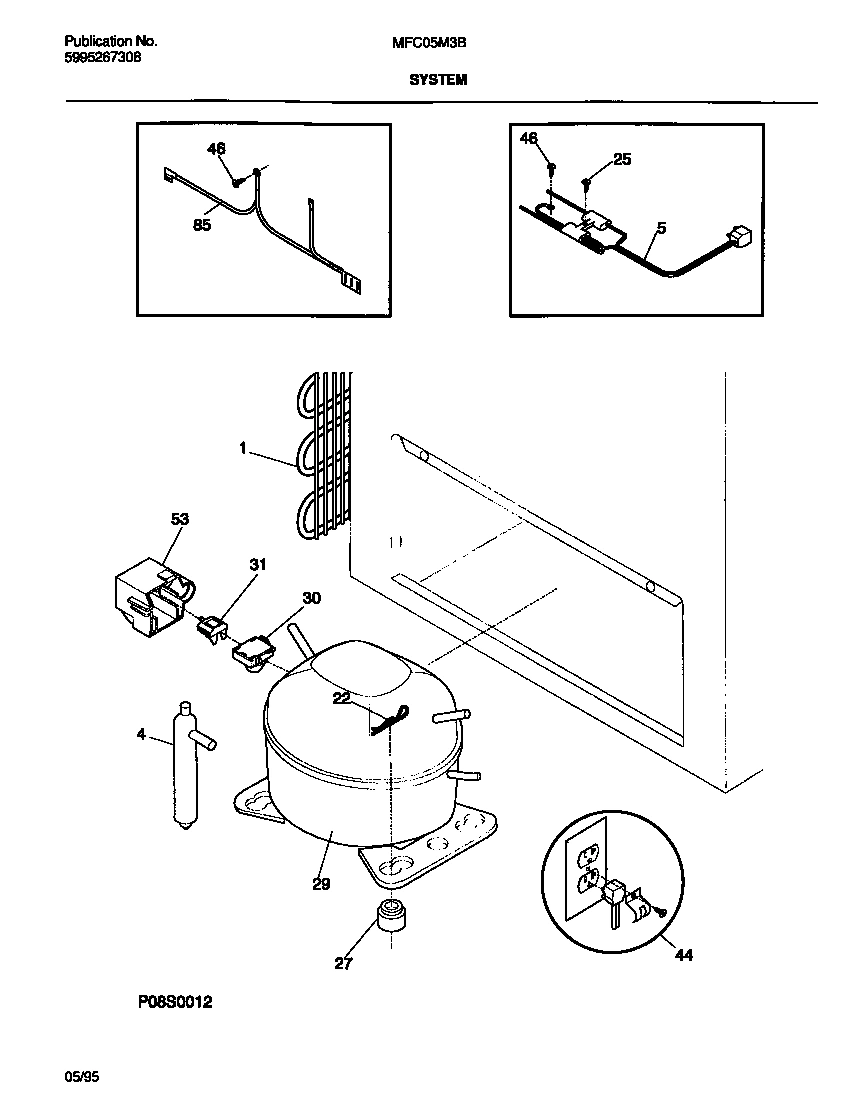 Publication No.
5995267308

MFC05M3B

SYSTEM

46
85

46
25
5

1
53
31
30
22
4
29
27
44

P08S0012

05/95