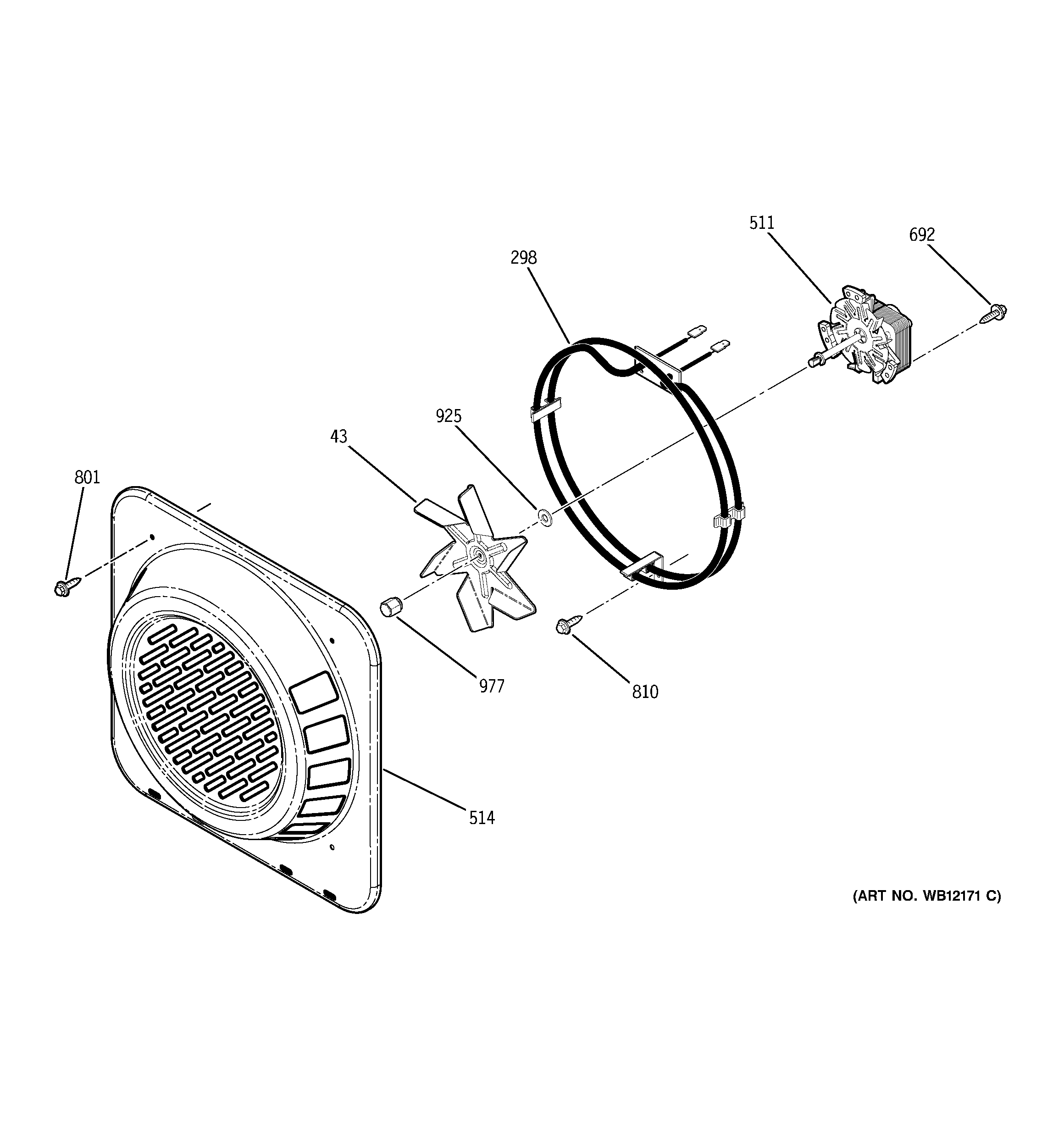 511
692
298
925
43
801
977
810
514
(ART NO. WB12171 C)