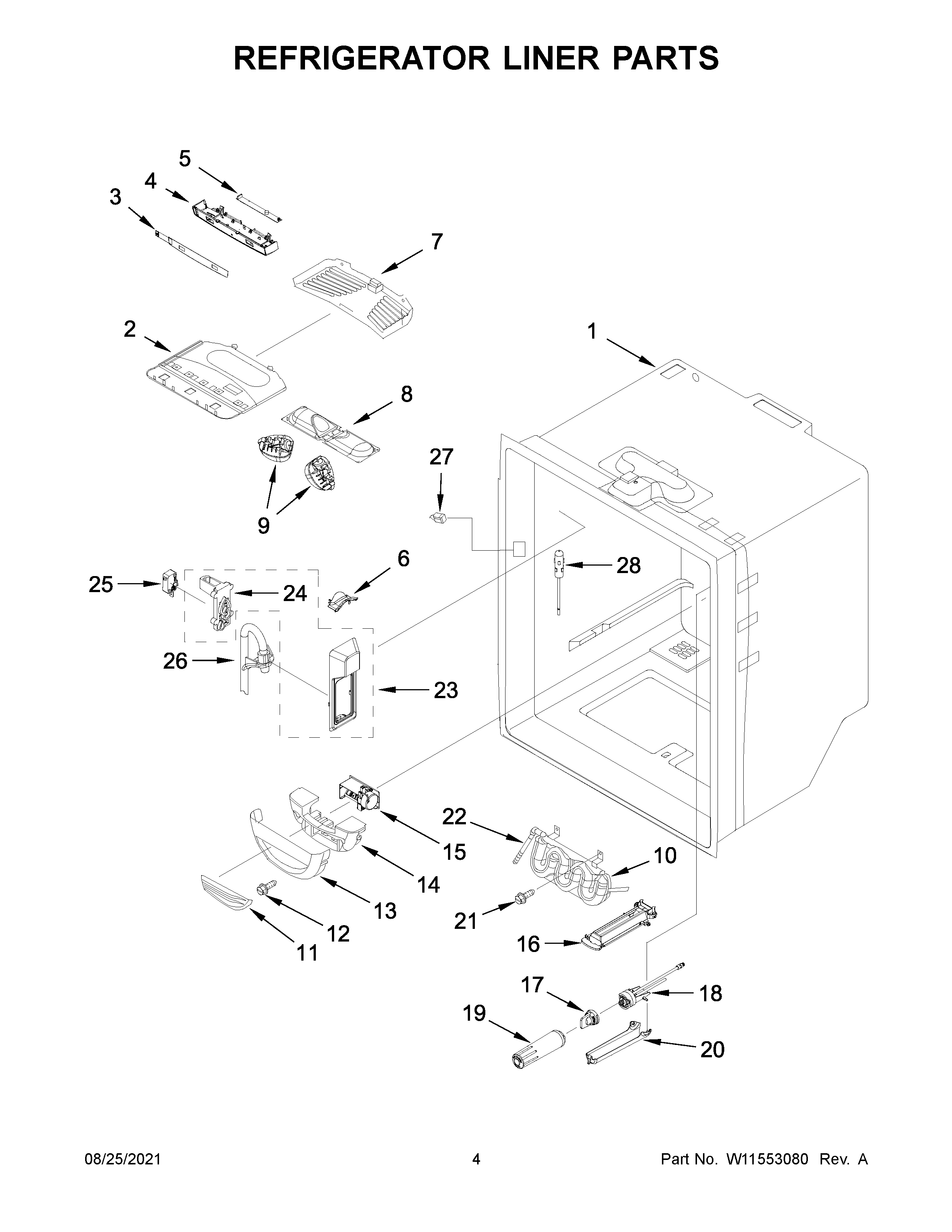 REFRIGERATOR LINER PARTS

5
4
3
7
2
1
8
27
9
6
28
25
24
26
23
22
15
10
14
13
21
12
11
16
17
18
19
20

08/25/2021
4
Part No. W11553080 Rev. A