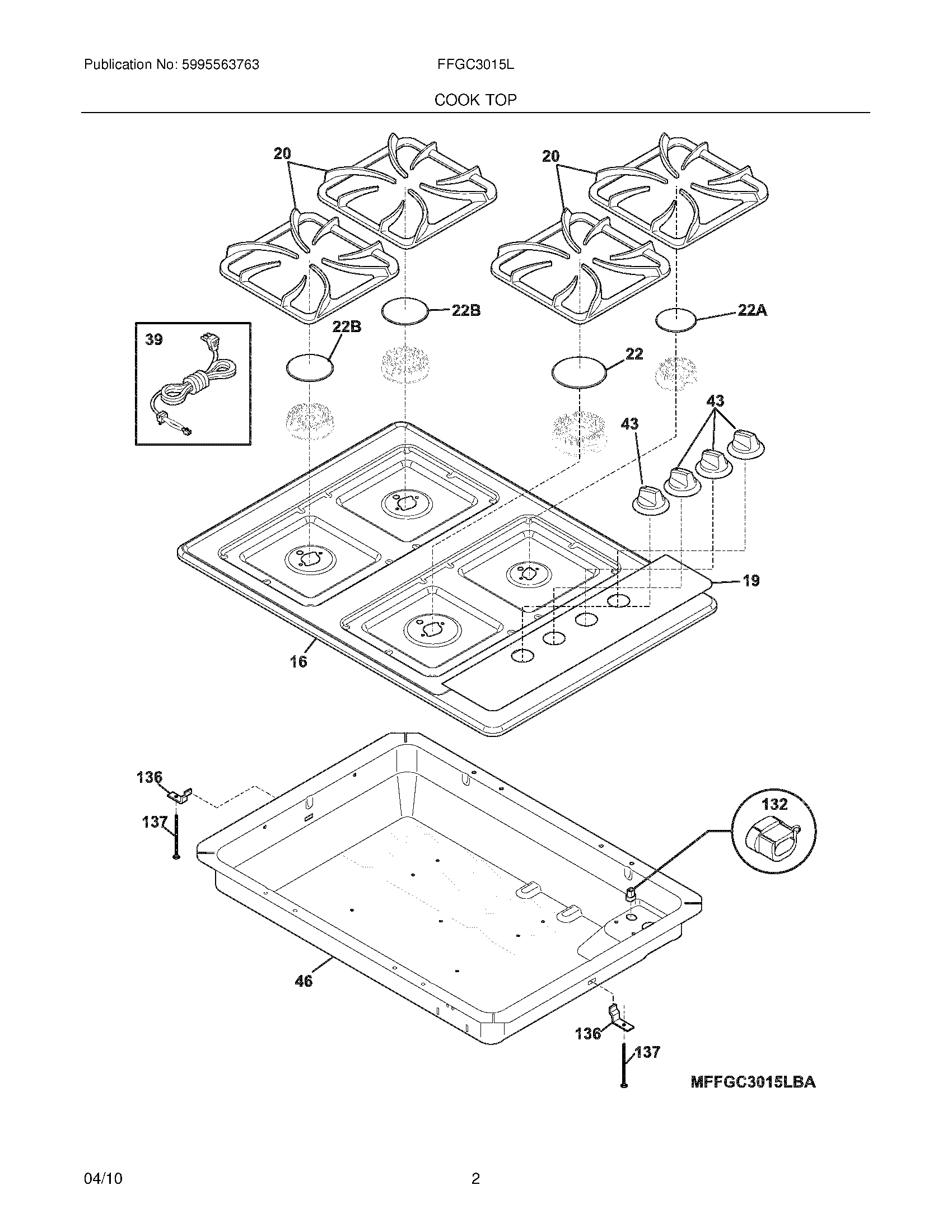 Publication No: 5995563763

FFGC3015L

COOK TOP

20

20

22B

22A

39

22B

22

43

43

19

16

136

137

132

46

136

137

MFFGC3015LBA

04/10

2