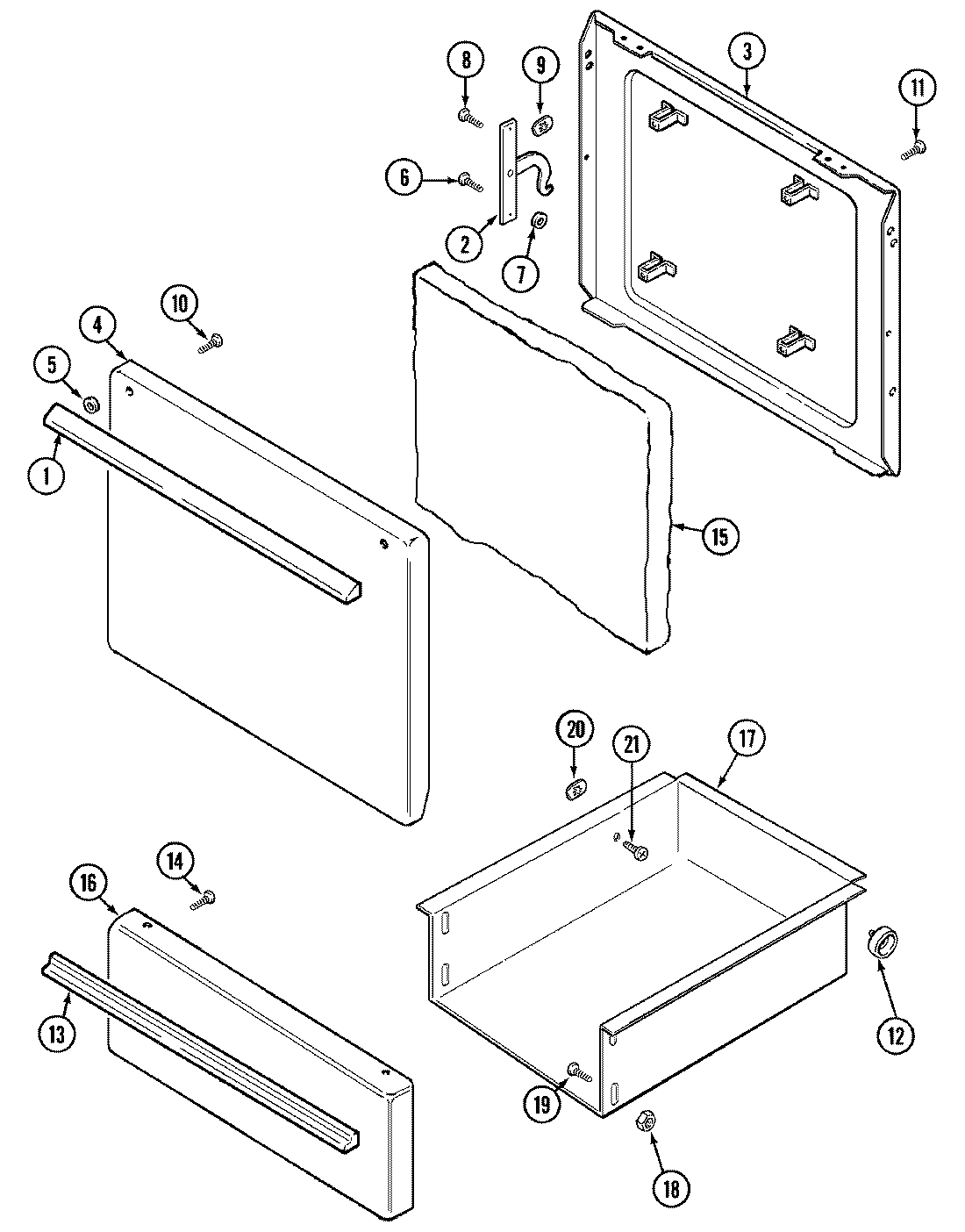 8
9
3
11
6
2
7
10
4
5
1
15
20
21
17
14
16
13
12
19
18