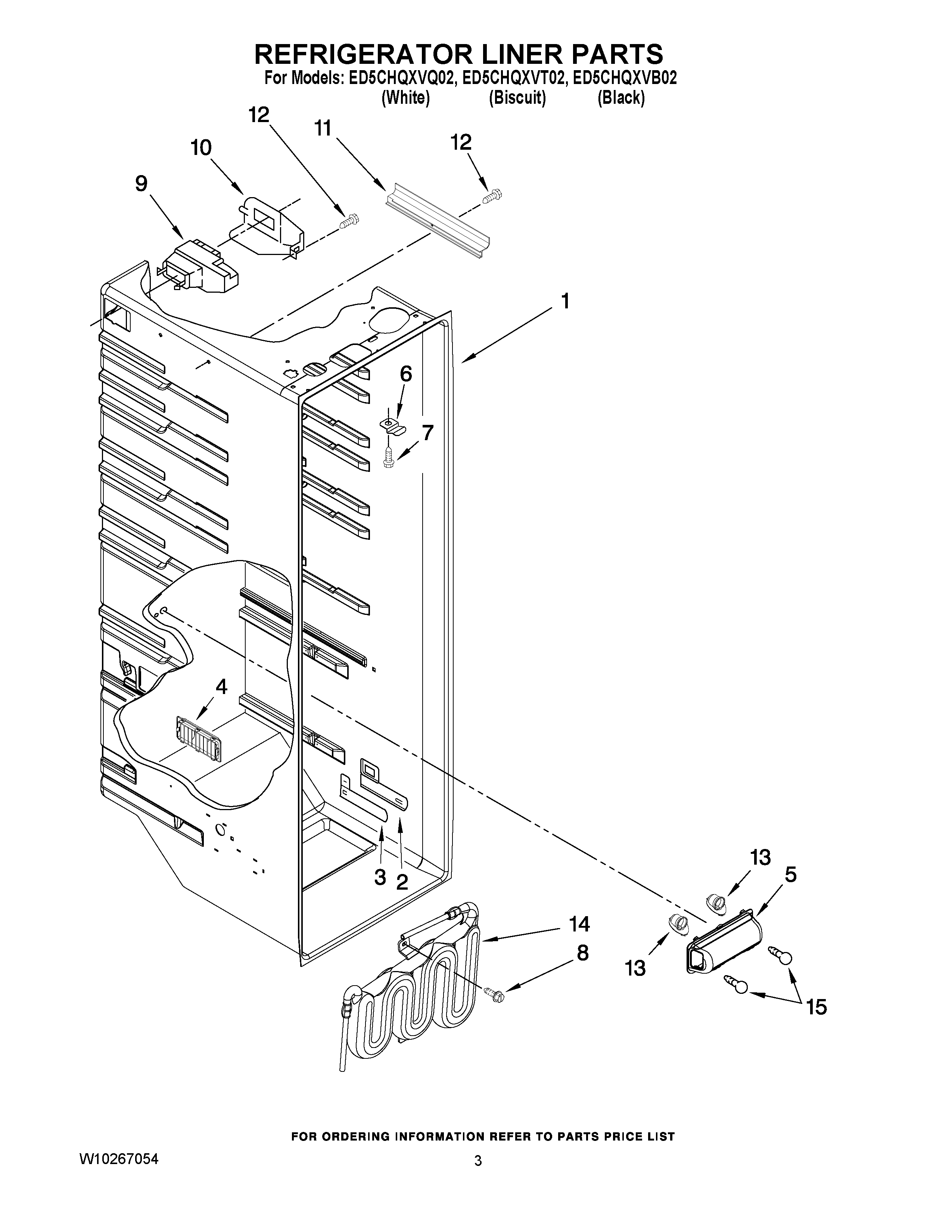 REFRIGERATOR LINER PARTS
For Models: ED5CHQXVQ02, ED5CHQXVT02, ED5CHQXVB02
(White) (Biscuit) (Black)

12
11
12
10
9
1
6
7
4
3
2
13
5
14
8
13
15

FOR ORDERING INFORMATION REFER TO PARTS PRICE LIST

W10267054

3